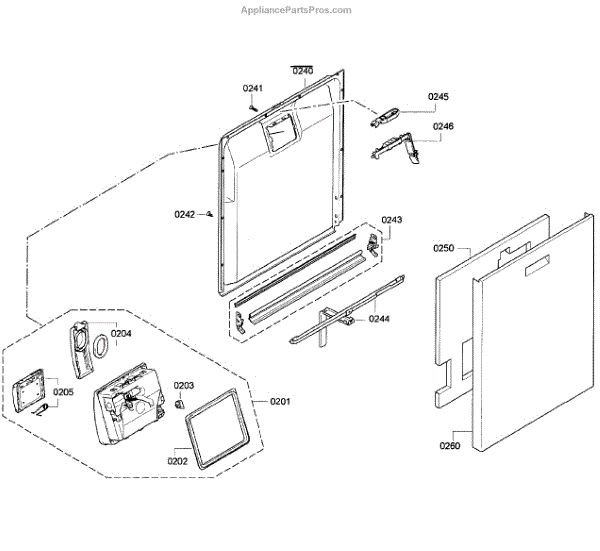 AppliancePartsPros.com

0240
0241
0245
0246
0242
0243
0250
0244
0204
0205
0203
0201
0202
0260