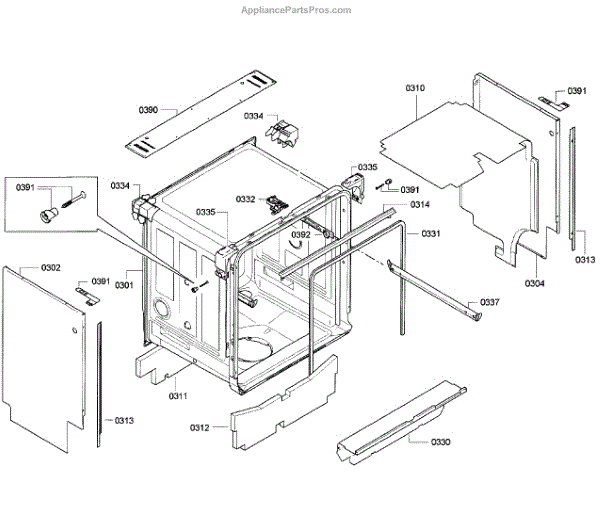 AppliancePartsPros.com

0390
0334
0310
0391
0391
0334
0335
0391
0332
0335
0314
0392
0331
0313
0302
0391
0301
0304
0337
0311
0313
0312
0330