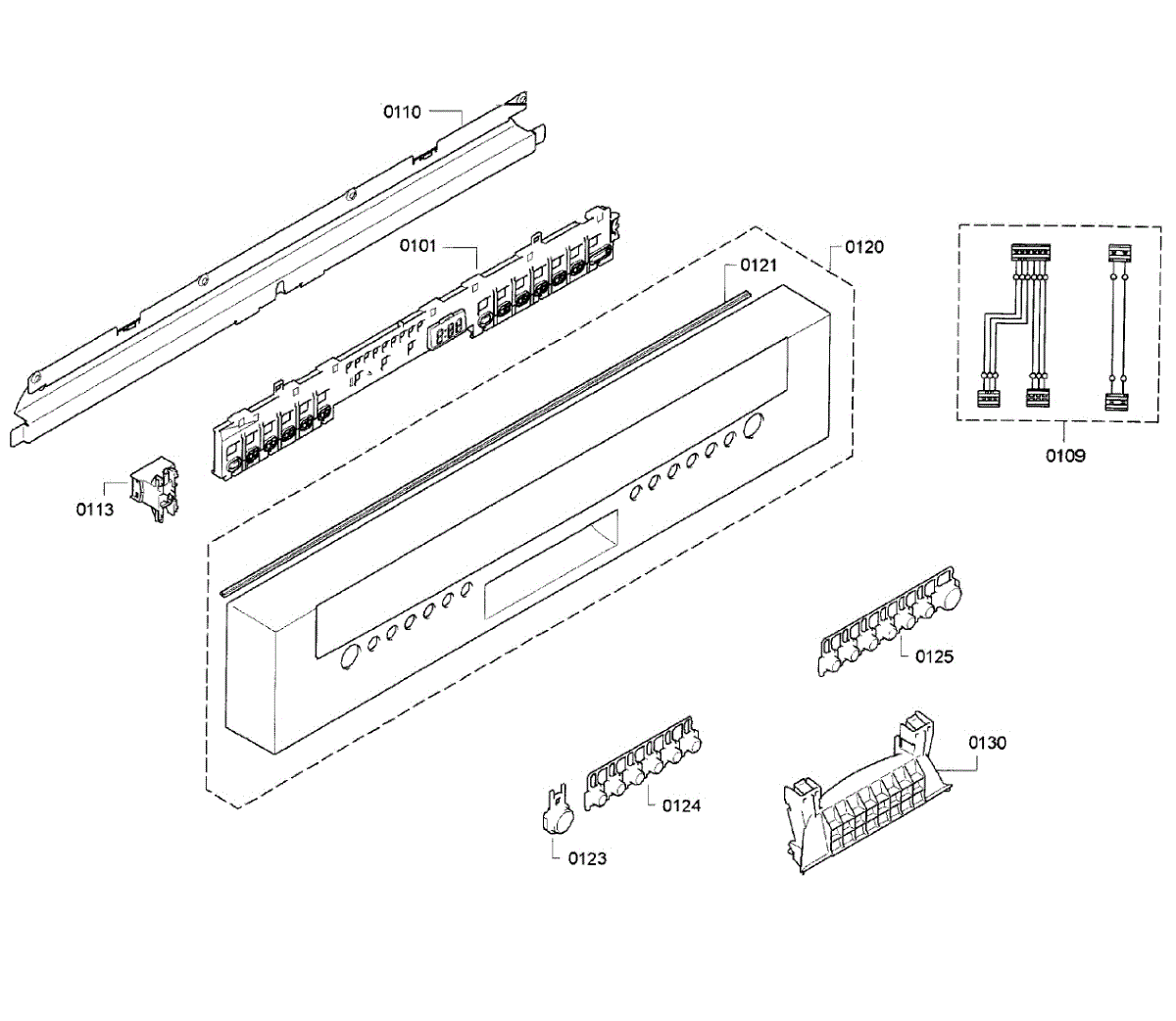 0110
0101
0121
0120
0109
0113
0125
0130
0124
0123