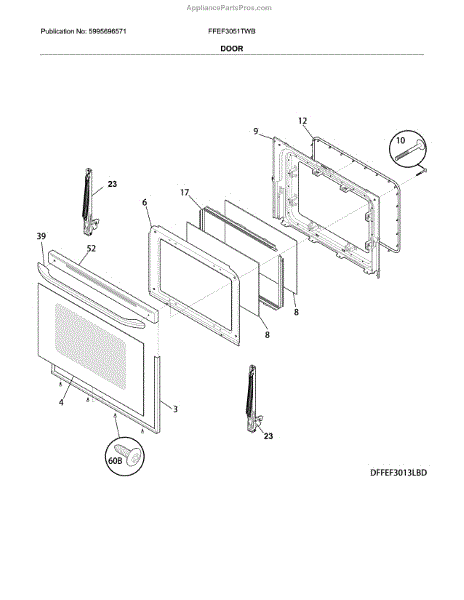 AppliancePartsPros.com

Publication No: 5995696571 FFEF3051TWB

DOOR

12
9
10
23
17
6
39
52
8
8
4
3
23
60B

DFFEF3013LBD