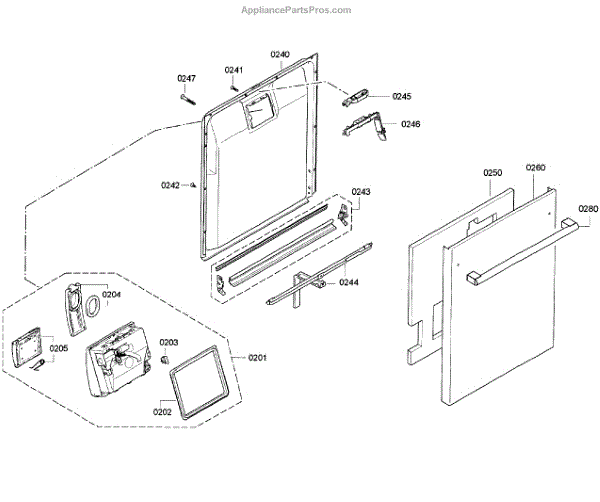 AppliancePartsPros.com

0240
0241
0247
0245
0246
0242
0243
0250
0260
0280
0244
0204
0205
0203
0201
0202