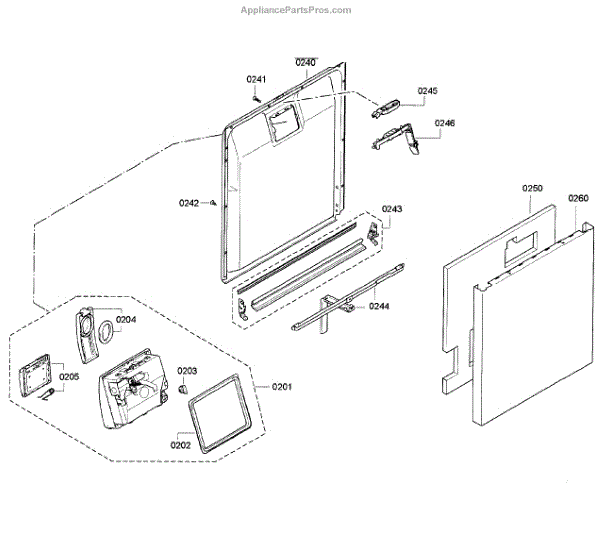 AppliancePartsPros.com

0240
0241
0245
0246
0242
0243
0250
0260
0244
0204
0205
0203
0201
0202