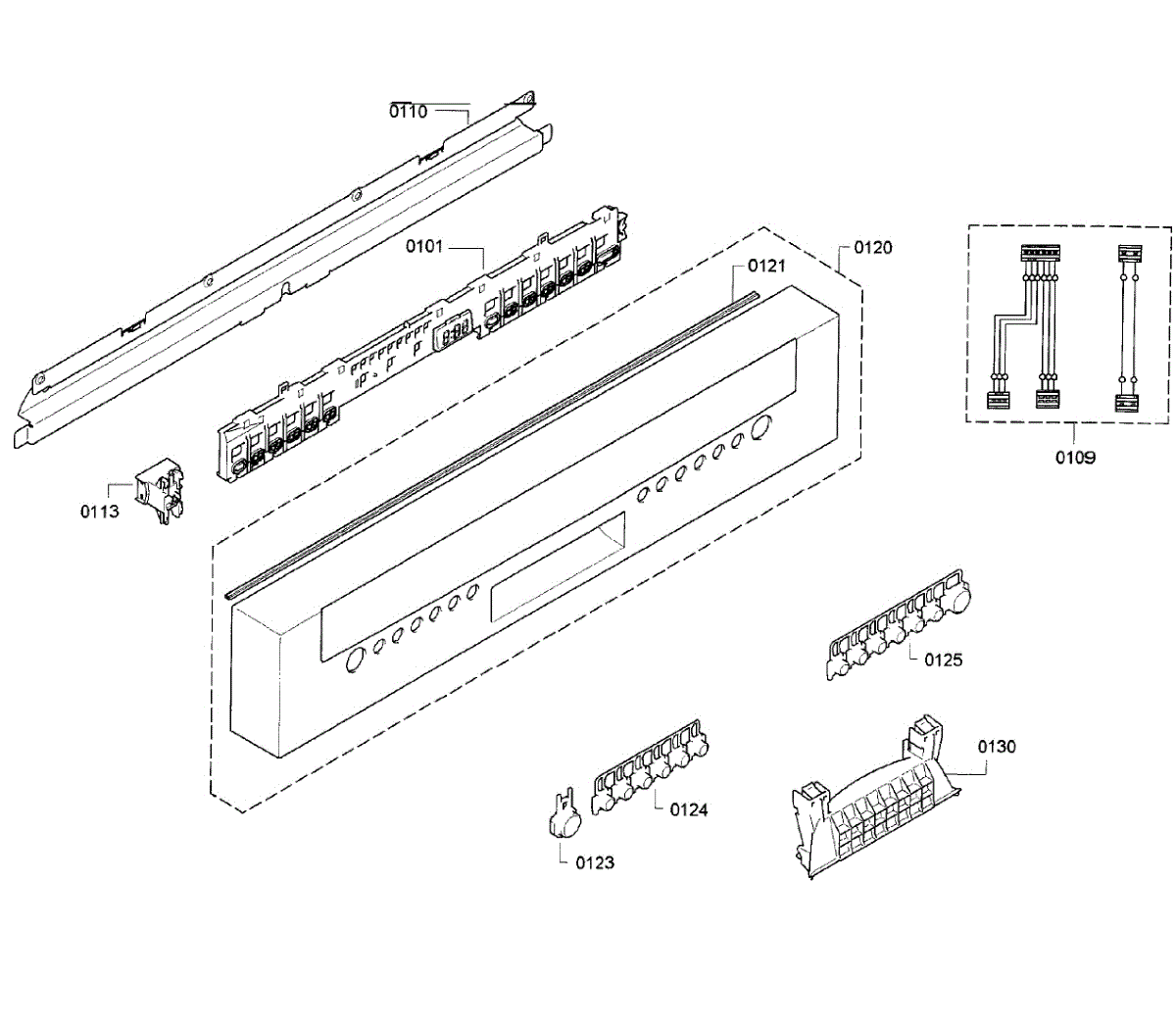 0110
0101
0121
0120
0109
0113
0125
0130
0124
0123