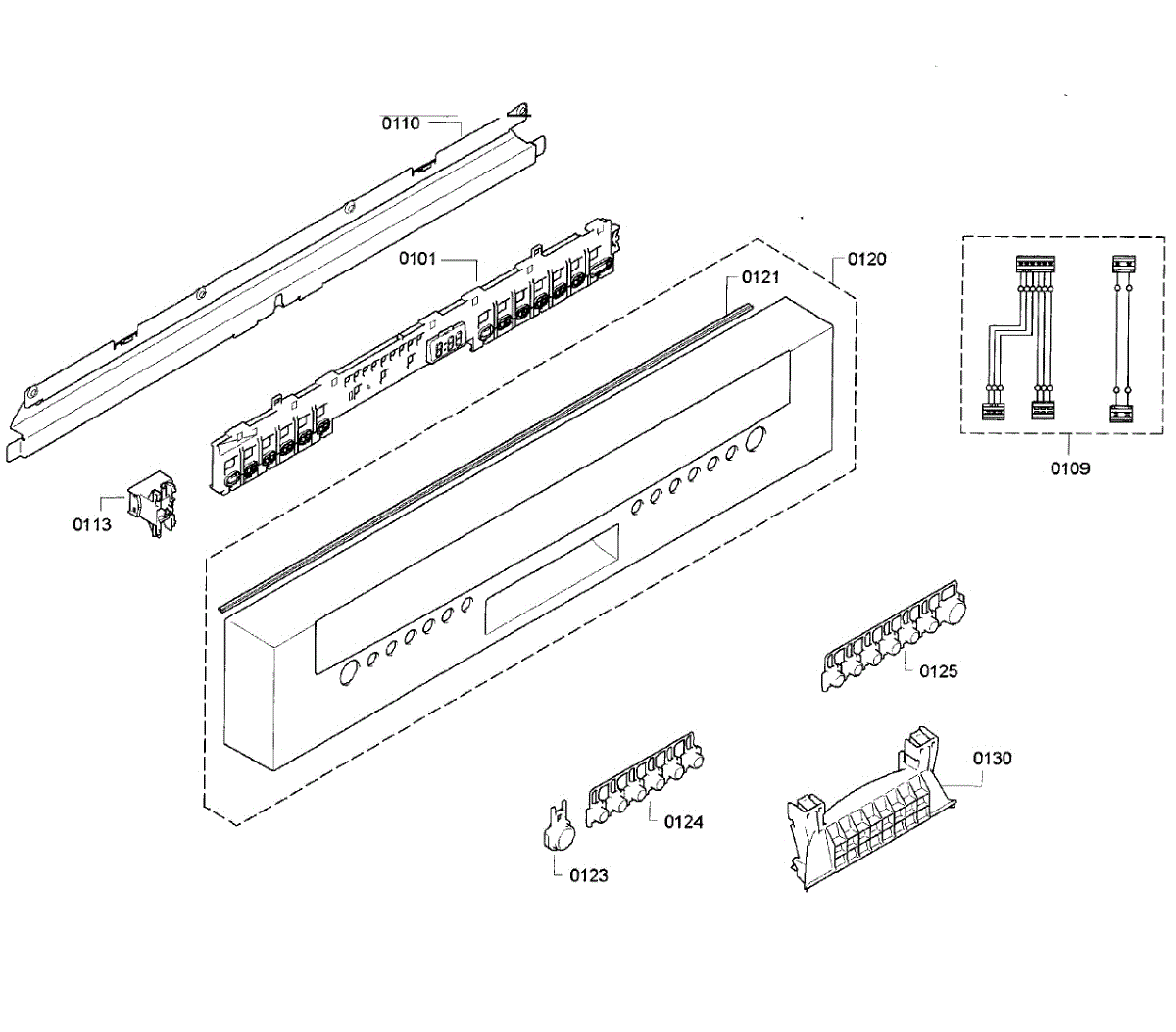 0110

0101

0121

0120

0109

0113

0125

0130

0124

0123