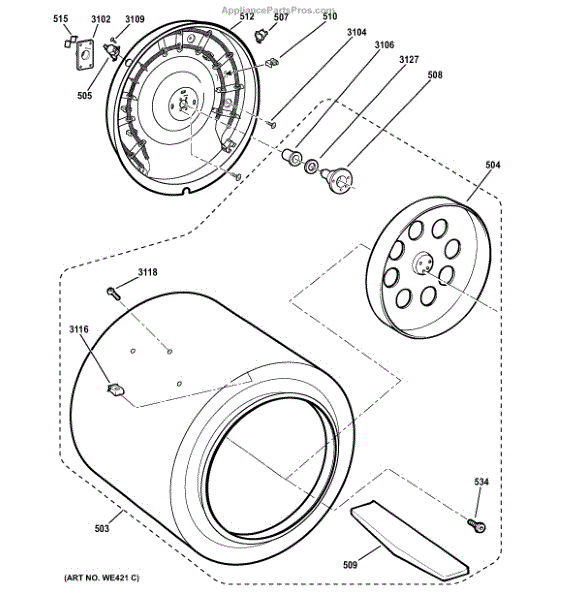 AppliancePartsPros.com

515
3102
3109
512
507
510
3104
3106
3127
508
505
504
3118
3116
534
503
509

(ART NO. WE421 C)