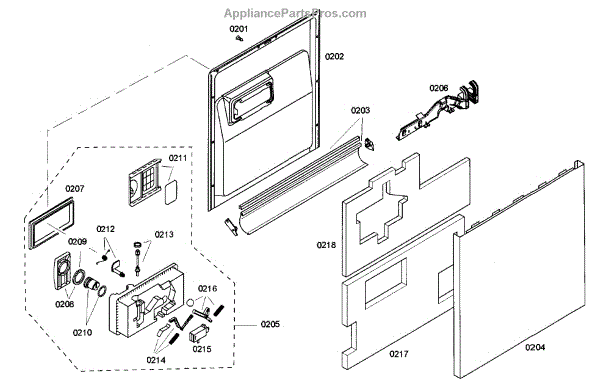 AppliancePartsPros.com

0201
0202
0206
0203
0211
0207
0212
0213
0209
0218
0208
0216
0210
0205
0214
0215
0217
0204