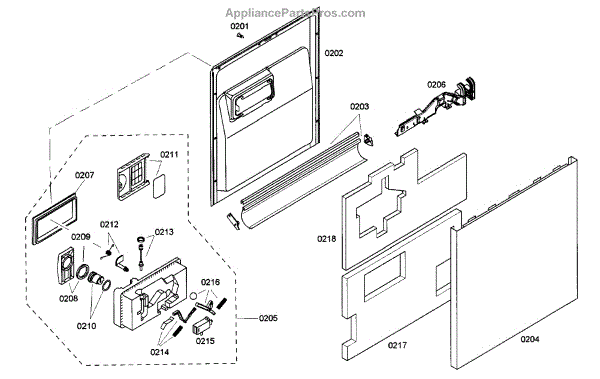 AppliancePartsPros.com

0201
0202
0206
0203
0211
0207
0212
0213
0209
0218
0208
0216
0210
0205
0215
0214
0217
0204