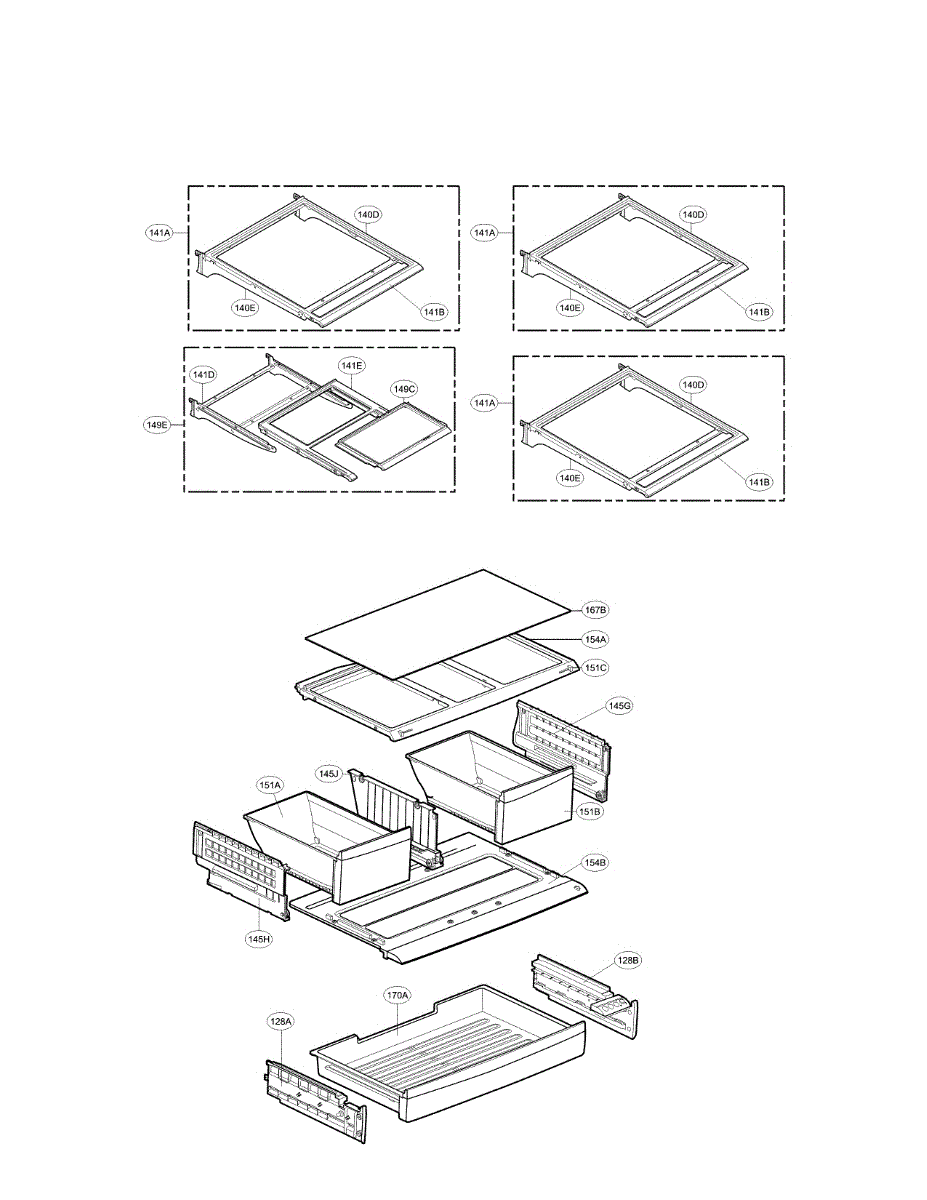 141A
140D
140E
141B

141A
140D
140E
141B

141D
141E
149C
149E

141A
140D
140E
141B

167B
154A
151C
145G
145J
151A
151B
154B
145H
128B
170A
128A