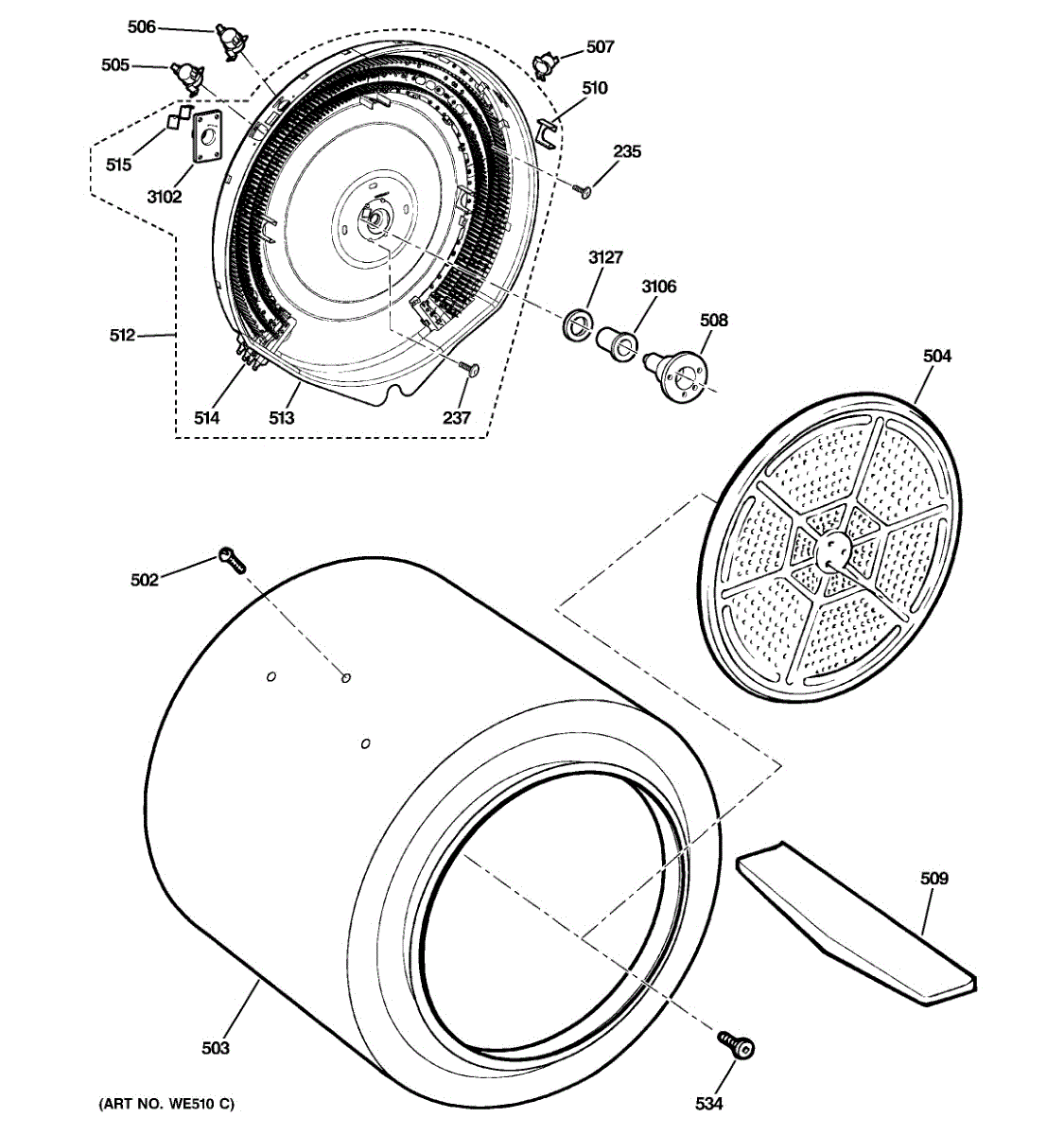 506
507
505
510
515
235
3102
3127
3106
508
512
504
514
513
237
502
509
503
534
(ART NO. WE510 C)