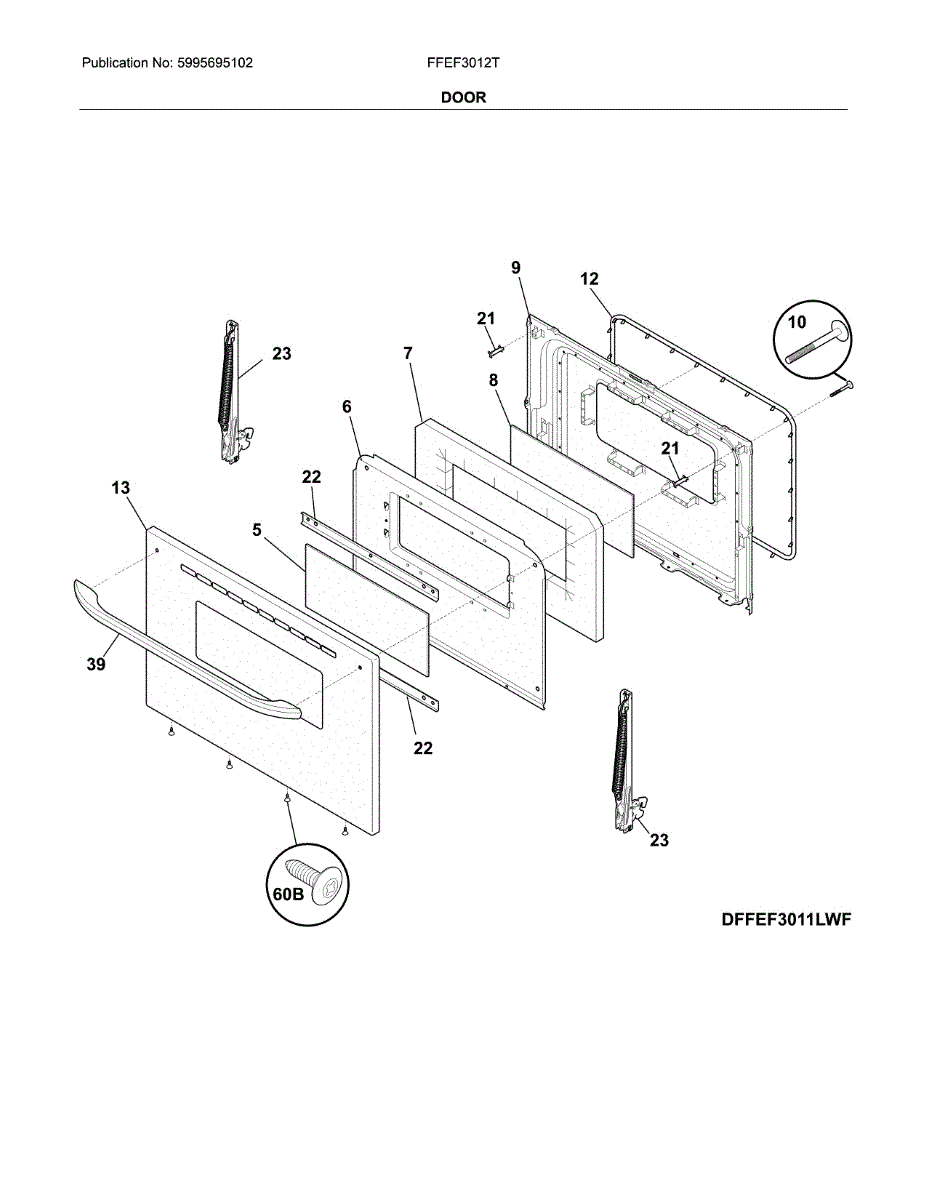 Publication No: 5995695102

FFEF3012T

DOOR

9
12
21
10
23
7
8
6
21
22
13
5
39
22
23
60B

DFFEF3011LWF