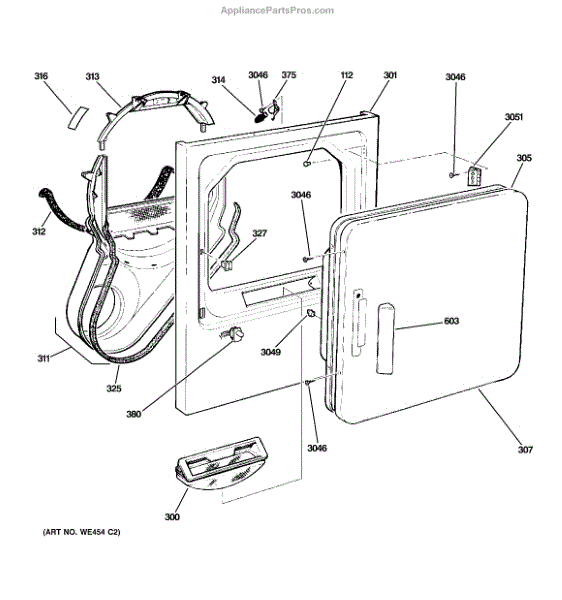 AppliancePartsPros.com

316
313
314
3046
375
112
301
3046
3051
305
312
3046
327
603
3049
311
325
380
3046
307
300

(ART NO. WE454 C2)