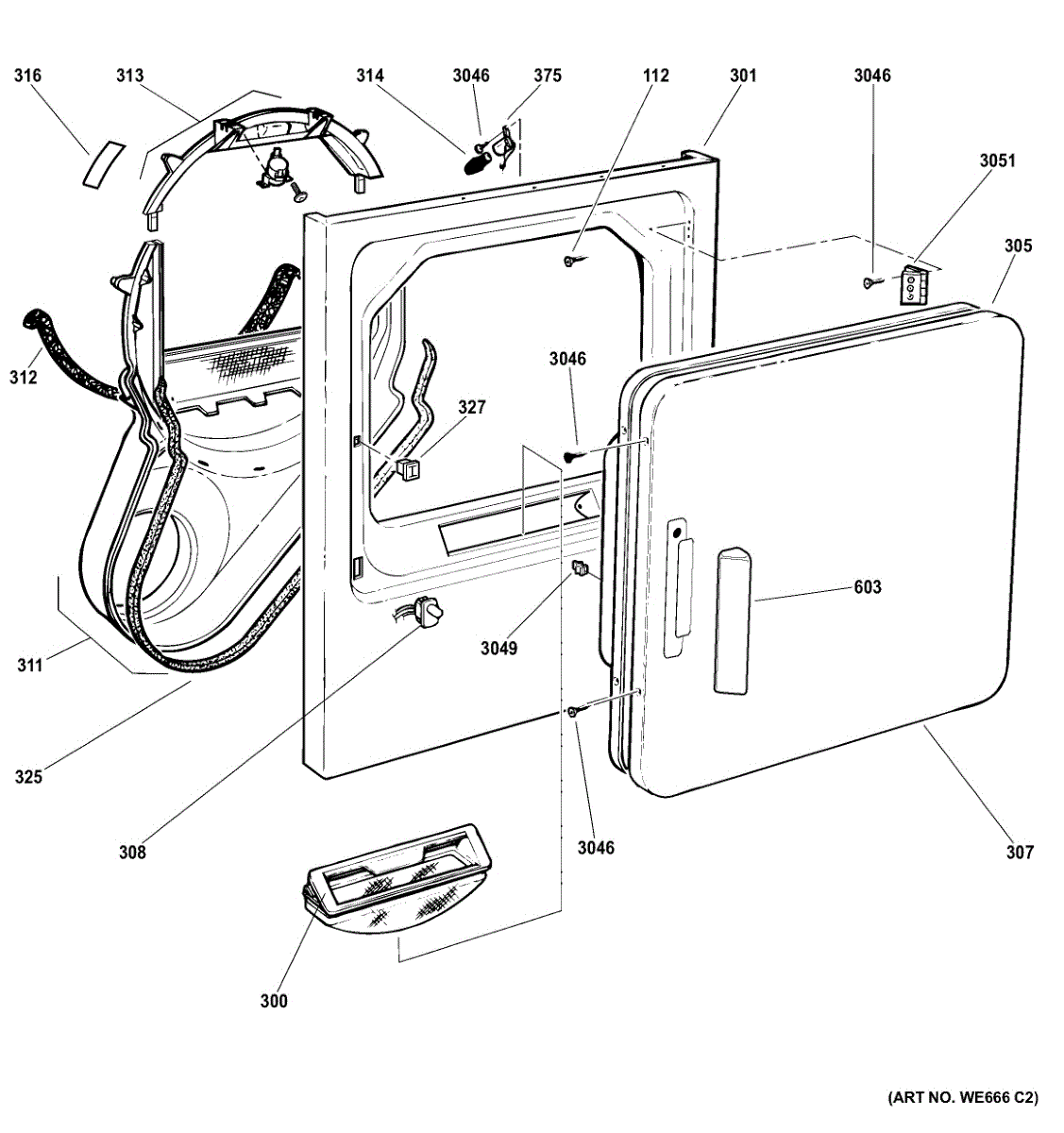 316
313
314
3046
375
112
301
3046
3051
305
312
3046
327
603
3049
311
325
308
3046
307
300
(ART NO. WE666 C2)