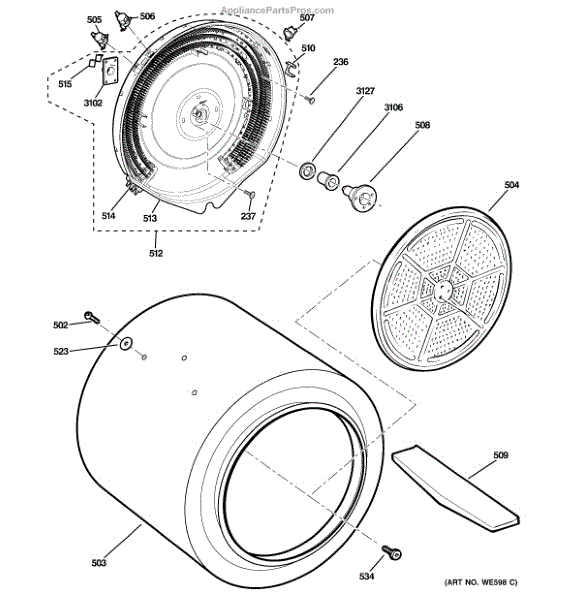 AppliancePartsPros.com

505
506
507
510
236
515
3102
3127
3106
508
504
514
513
237
512
502
523
509
503
534
(ART NO. WE598 C)