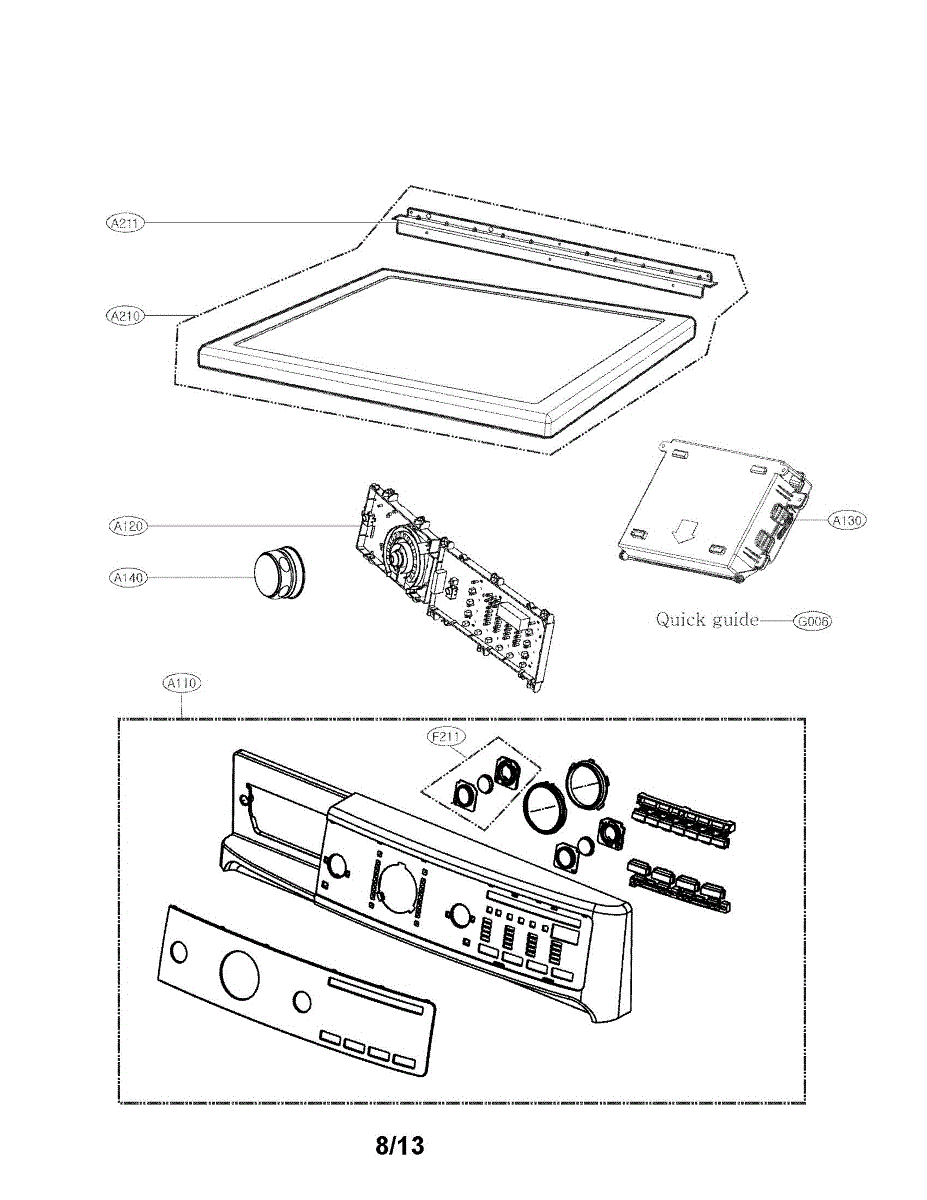 A211

A210

A120

A140

A130

Quick guide G006

A110

F211

8/13