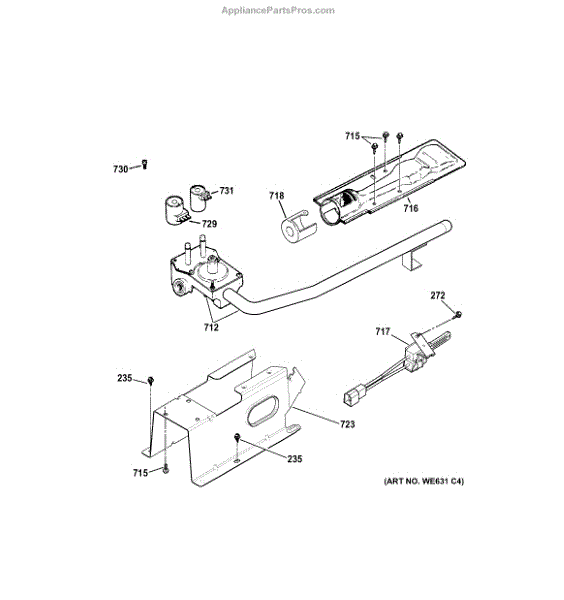 AppliancePartsPros.com

715
730
731
718
716
729
712
272
717
235
723
235
715
(ART NO. WE631 C4)