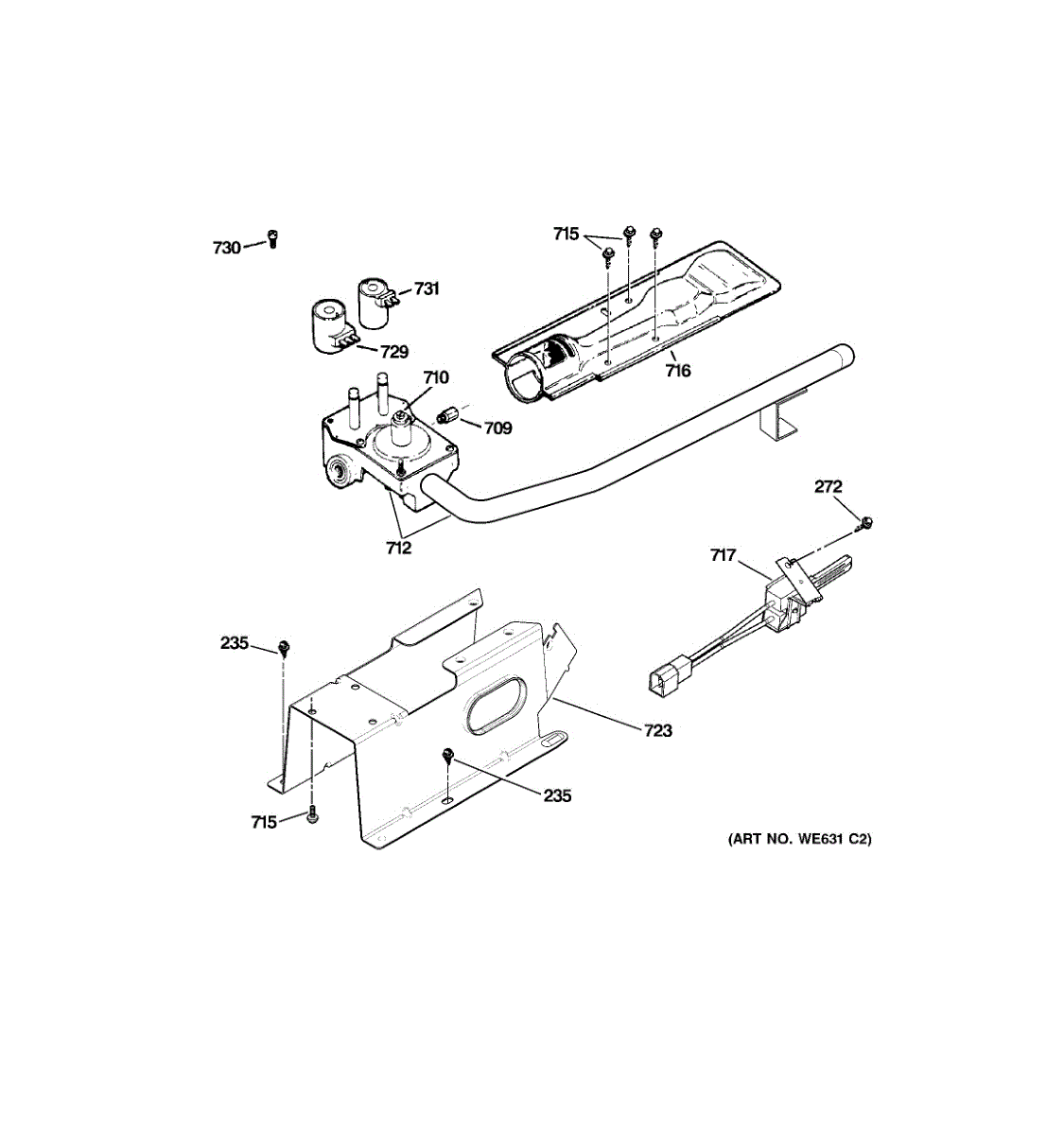 730
715
731
729
716
710
709
712
272
717
235
723
235
715
(ART NO. WE631 C2)