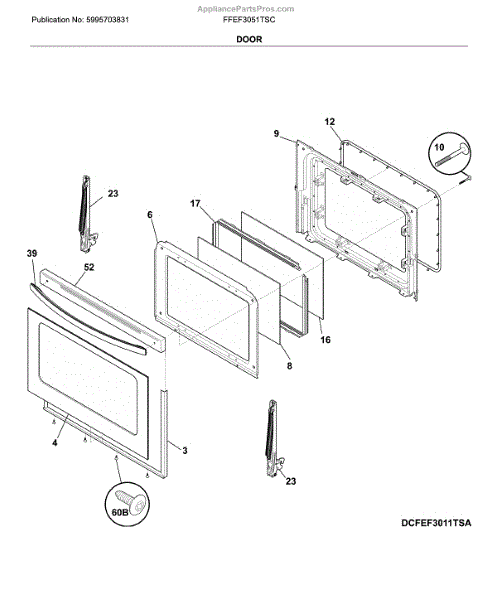 AppliancePartsPros.com
Publication No: 5995703831
FFEF3051TSC
DOOR

12
9
10
23
17
6
39
52
16
8
4
3
23
60B
DCFEF3011TSA