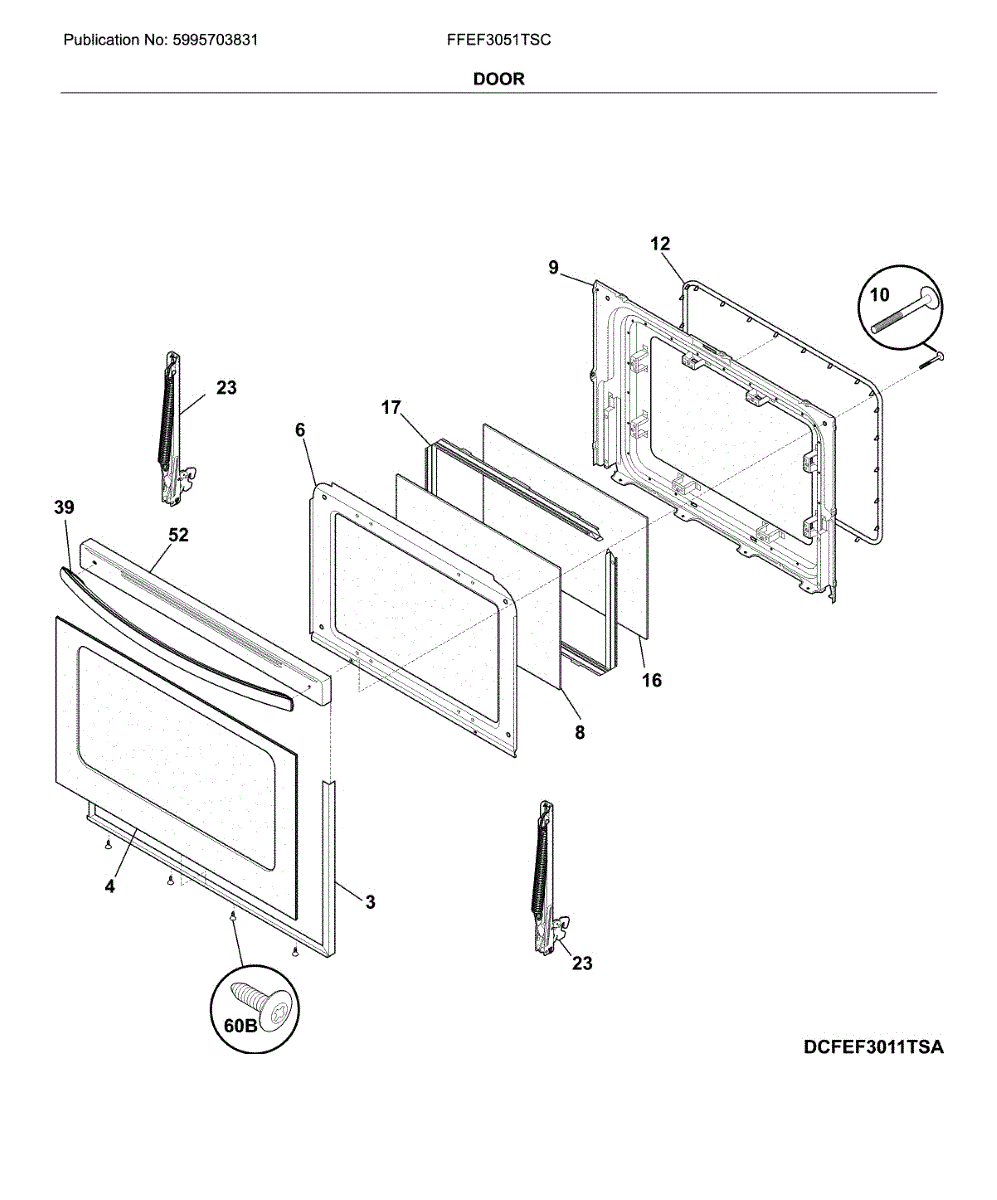 Publication No: 5995703831

FFEF3051TSC

DOOR

12
9
10
23
17
6
39
52
16
8
4
3
23
60B

DCFEF3011TSA