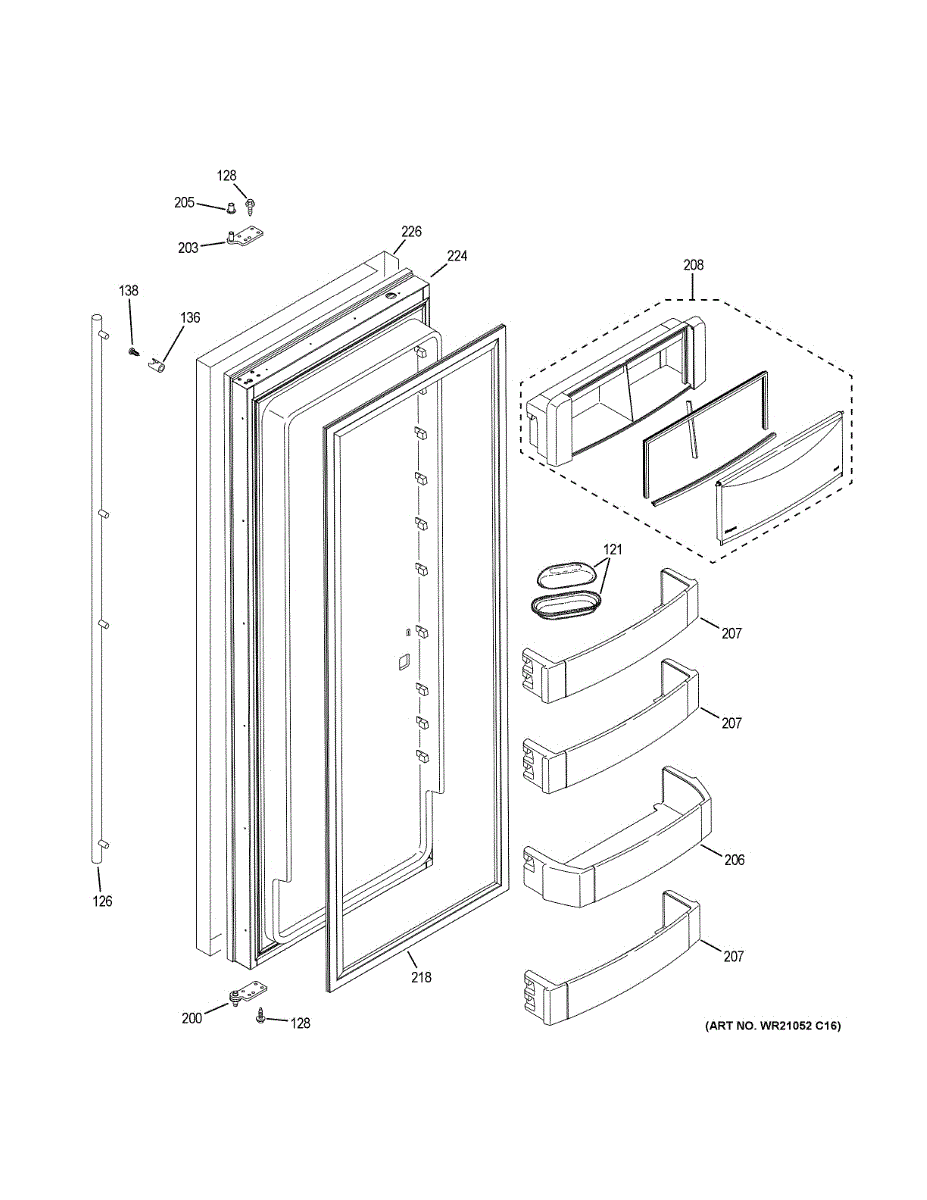 128
205
203
226
224
208
138
136
121
207
207
206
207
126
218
200
128
(ART NO. WR21052 C16)