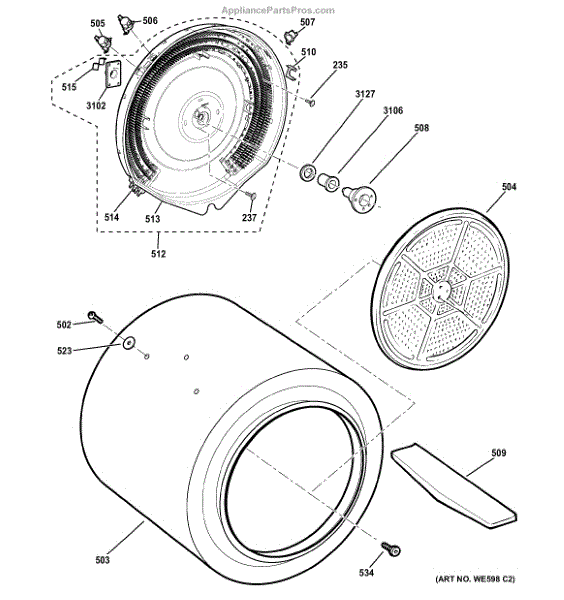 AppliancePartsPros.com

505
506
507
510
235
515
3102
3127
3106
508
504
514
513
237
512
502
523
509
503
534
(ART NO. WE598 C2)