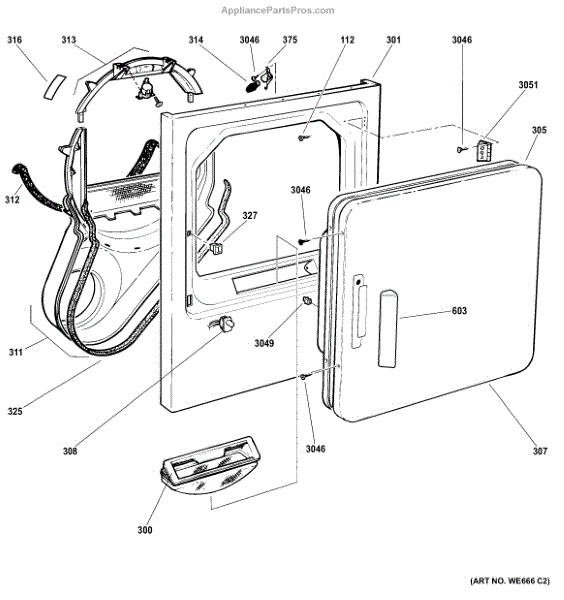 AppliancePartsPros.com

316
313
314
3046
375
112
301
3046
3051
305
312
3046
327
603
3049
311
325
308
3046
307
300

(ART NO. WE666 C2)