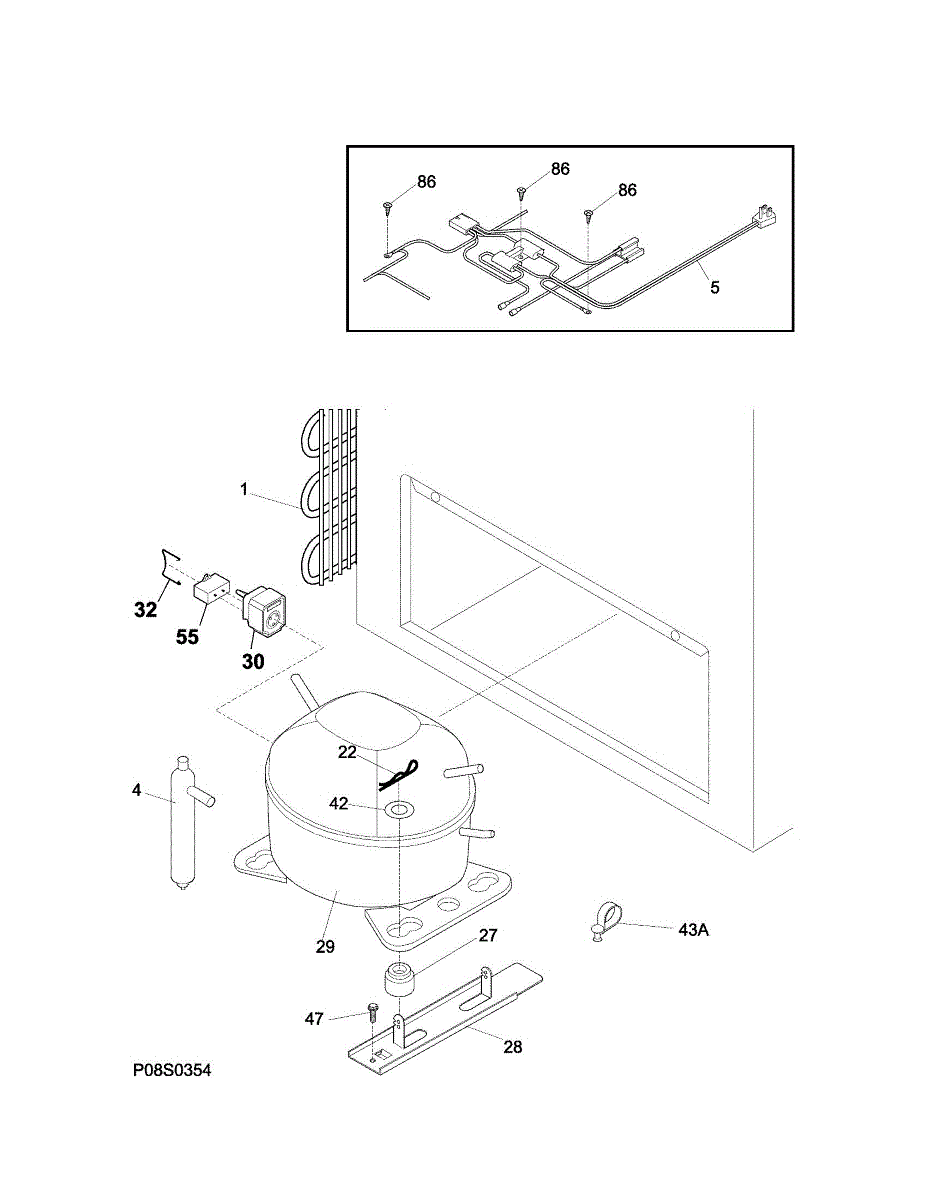 86
86
86
5
1
32
55
30
22
42
4
29
27
43A
47
28
P08S0354