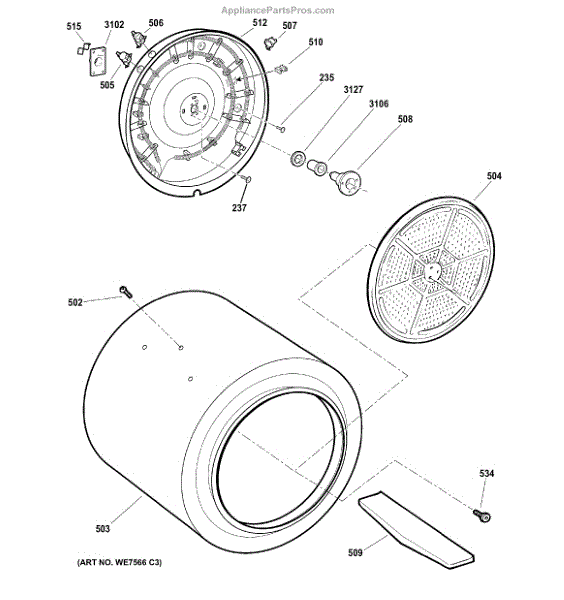 AppliancePartsPros.com

515
3102
506
512
507
510
505
235
3127
3106
508
237
504
502
534
503
509
(ART NO. WE7566 C3)