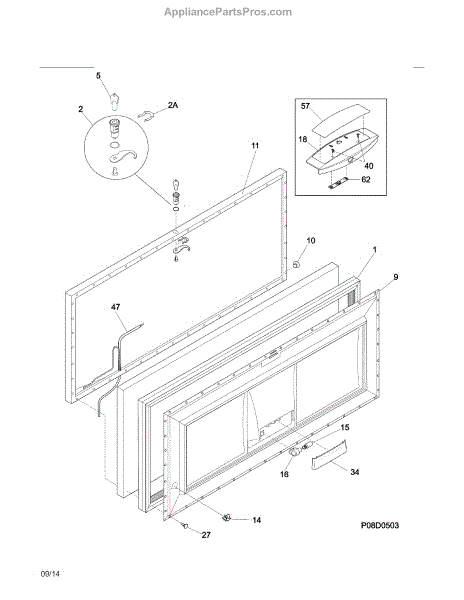 AppliancePartsPros.com

5
2
2A
57
18
40
62
11
10
1
9
47
15
16
34
14
27
P08D0503

09/14