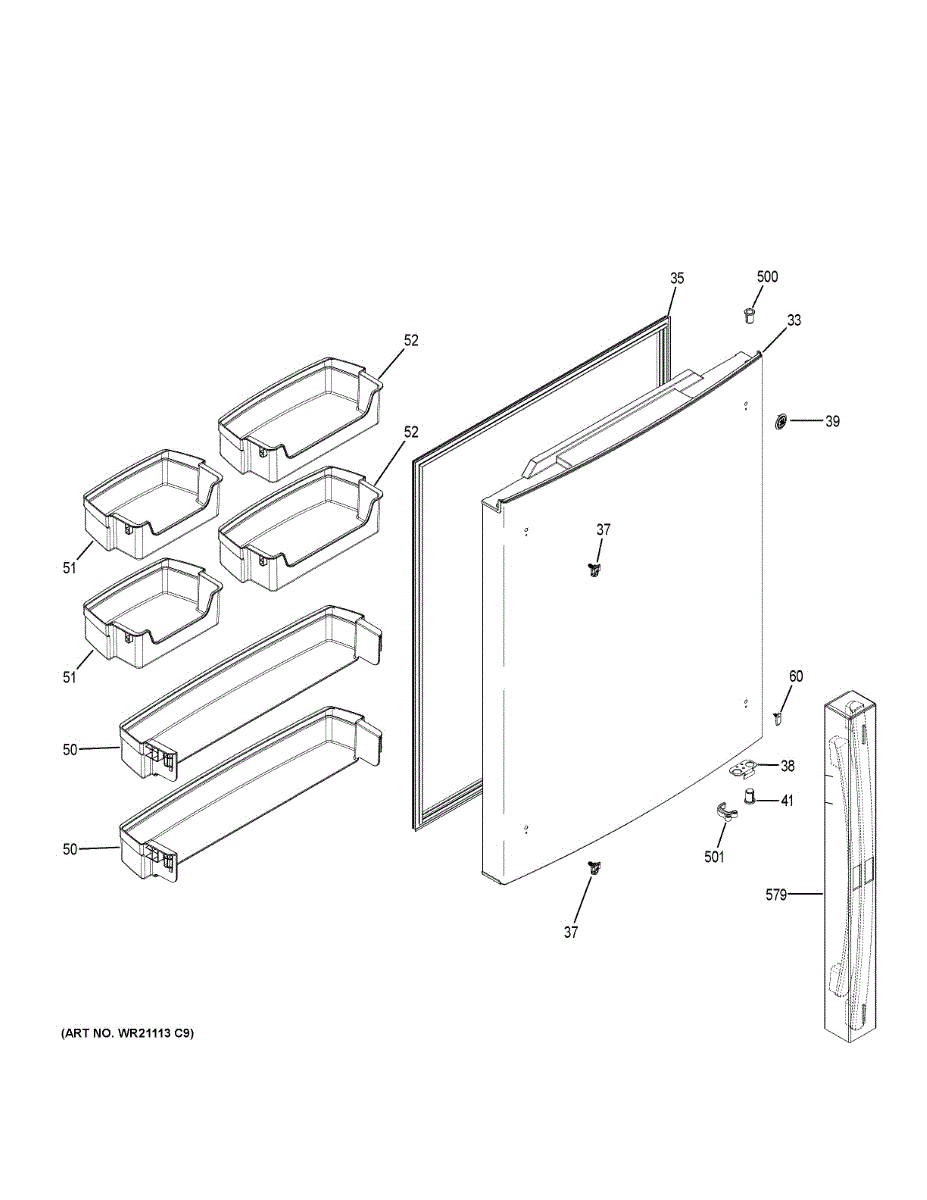 35
500
33
52
39
52
37
51
51
60
50
38
41
50
501
579
37
(ART NO. WR21113 C9)