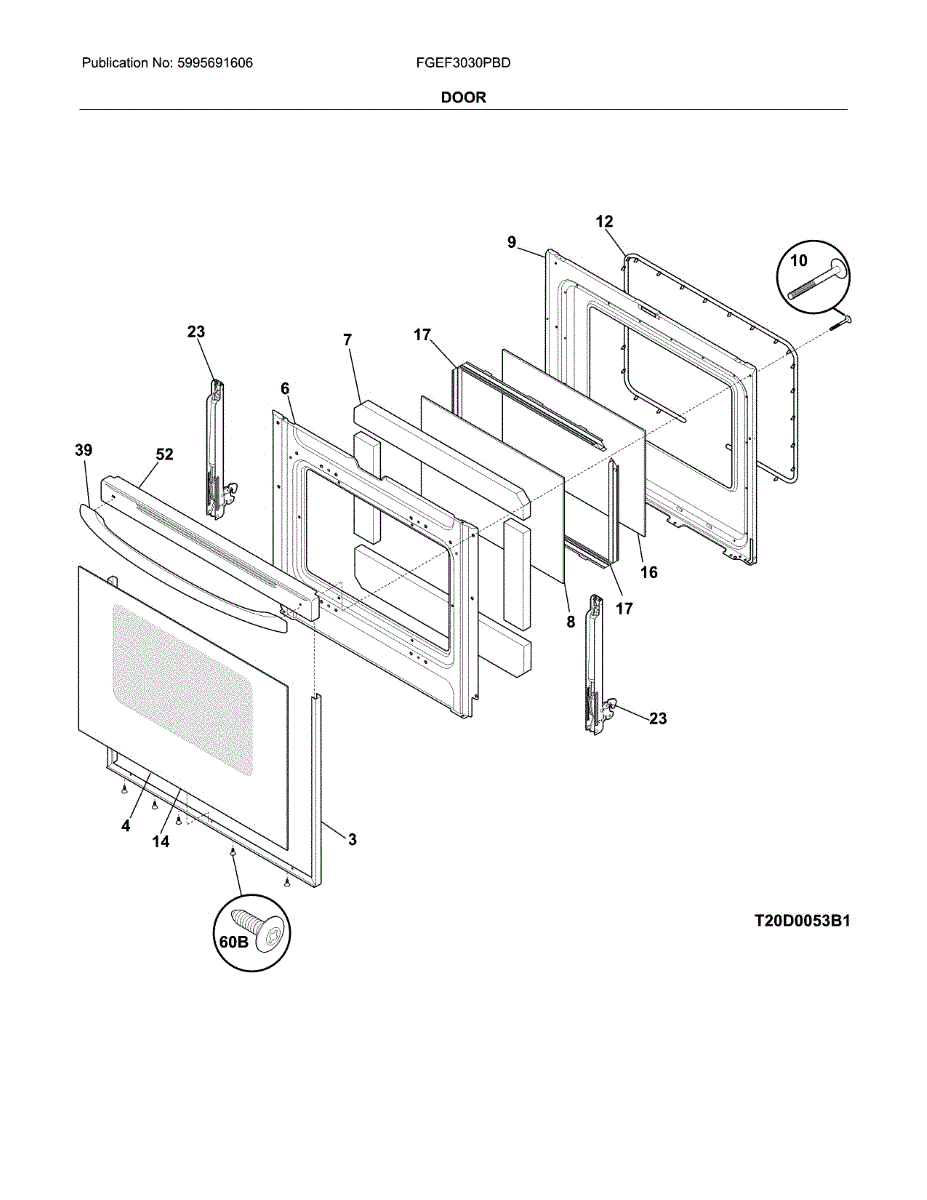 Publication No: 5995691606

FGEF3030PBD

DOOR

12
9
10
23
7
17
6
39
52
16
17
8
23
4
14
3
60B

T20D0053B1