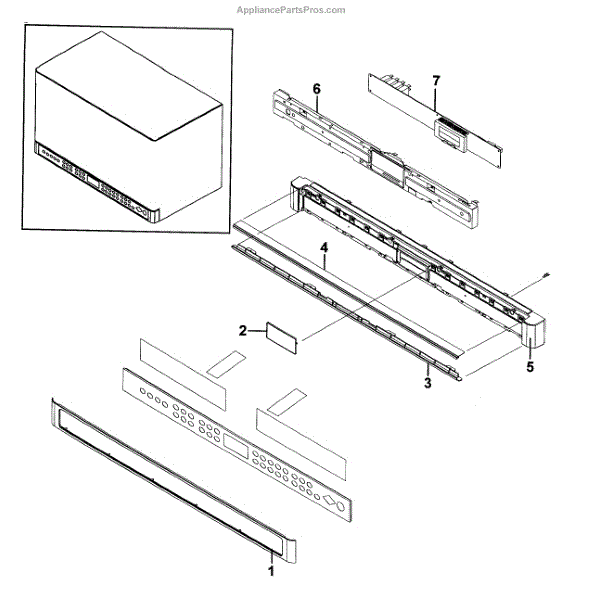 AppliancePartsPros.com

6
7
4
2
5
3
1