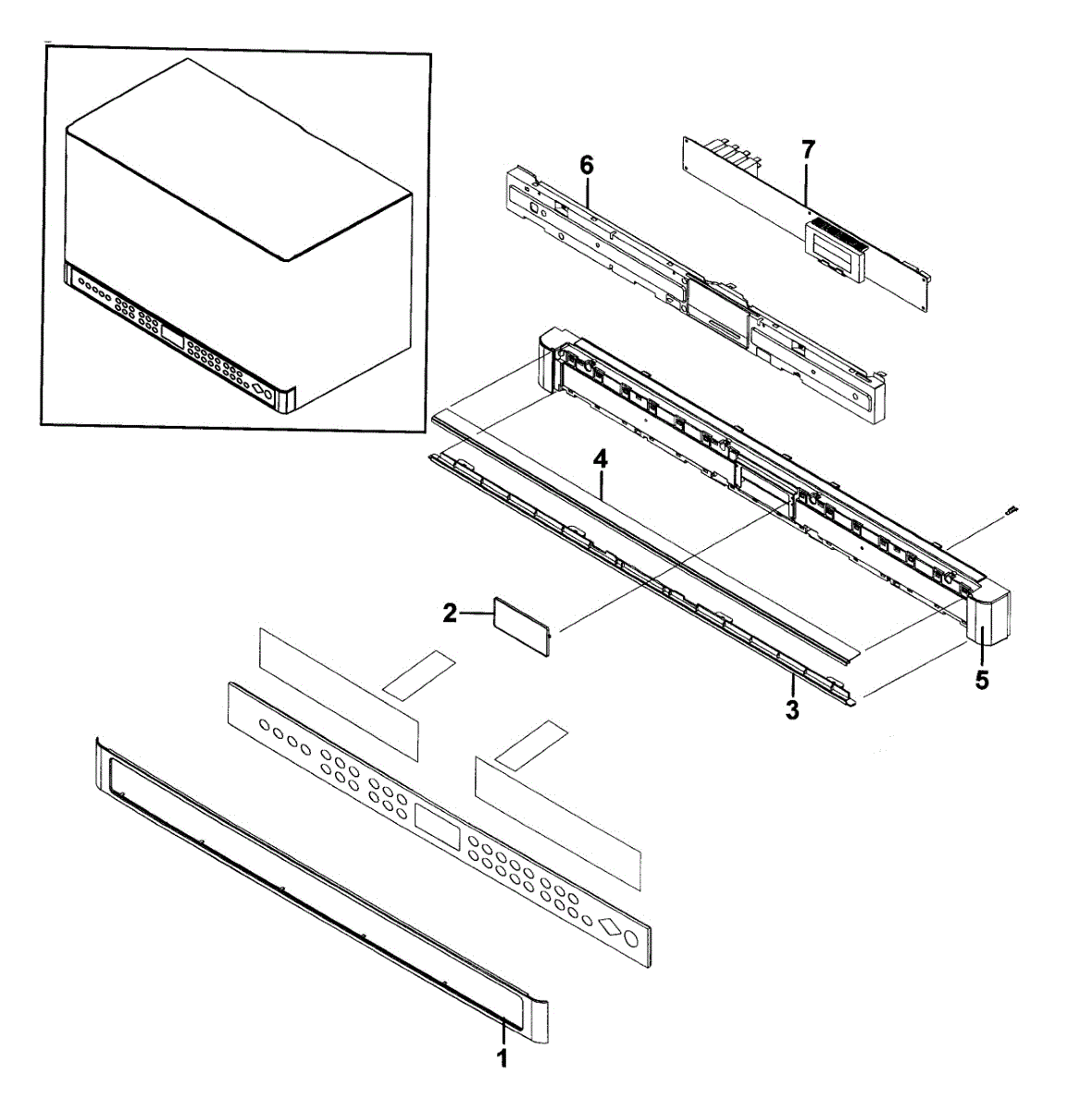 6
7
4
2
5
3
1