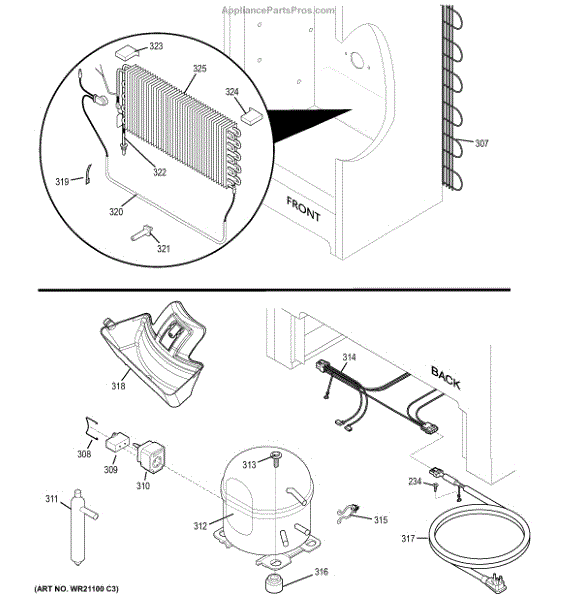 AppliancePartsPros.com

323
325
324
322
319
320
321
FRONT
307

318
314
BACK
308
309
310
313
311
312
315
234
317
316

(ART NO. WR21100 C3)