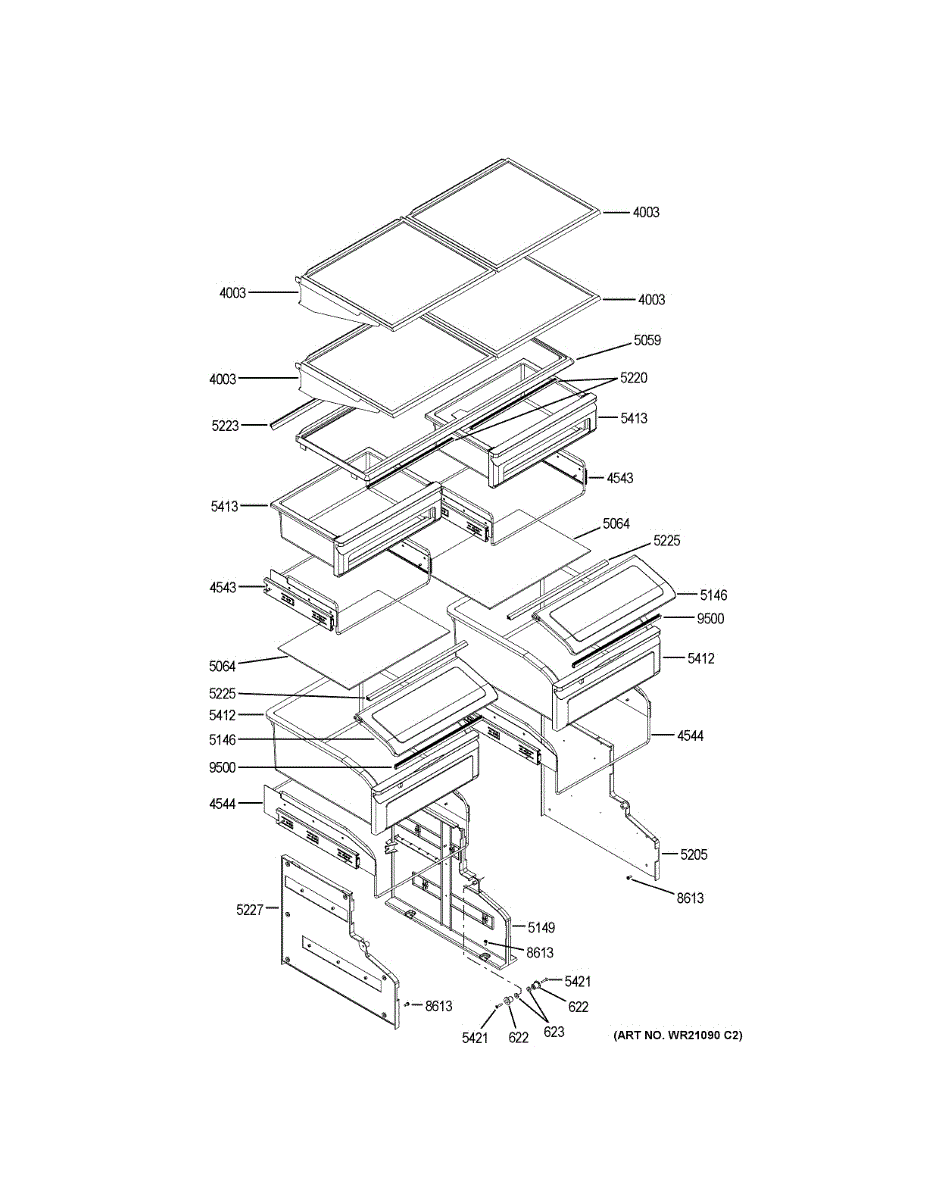 4003
4003
4003
4003
5059
5220
5223
5413
4543
5413
5064
5225
4543
5146
9500
5064
5412
5225
5412
5146
4544
9500
4544
5205
8613
5227
5149
8613
5421
622
8613
5421
622
623
(ART NO. WR21090 C2)