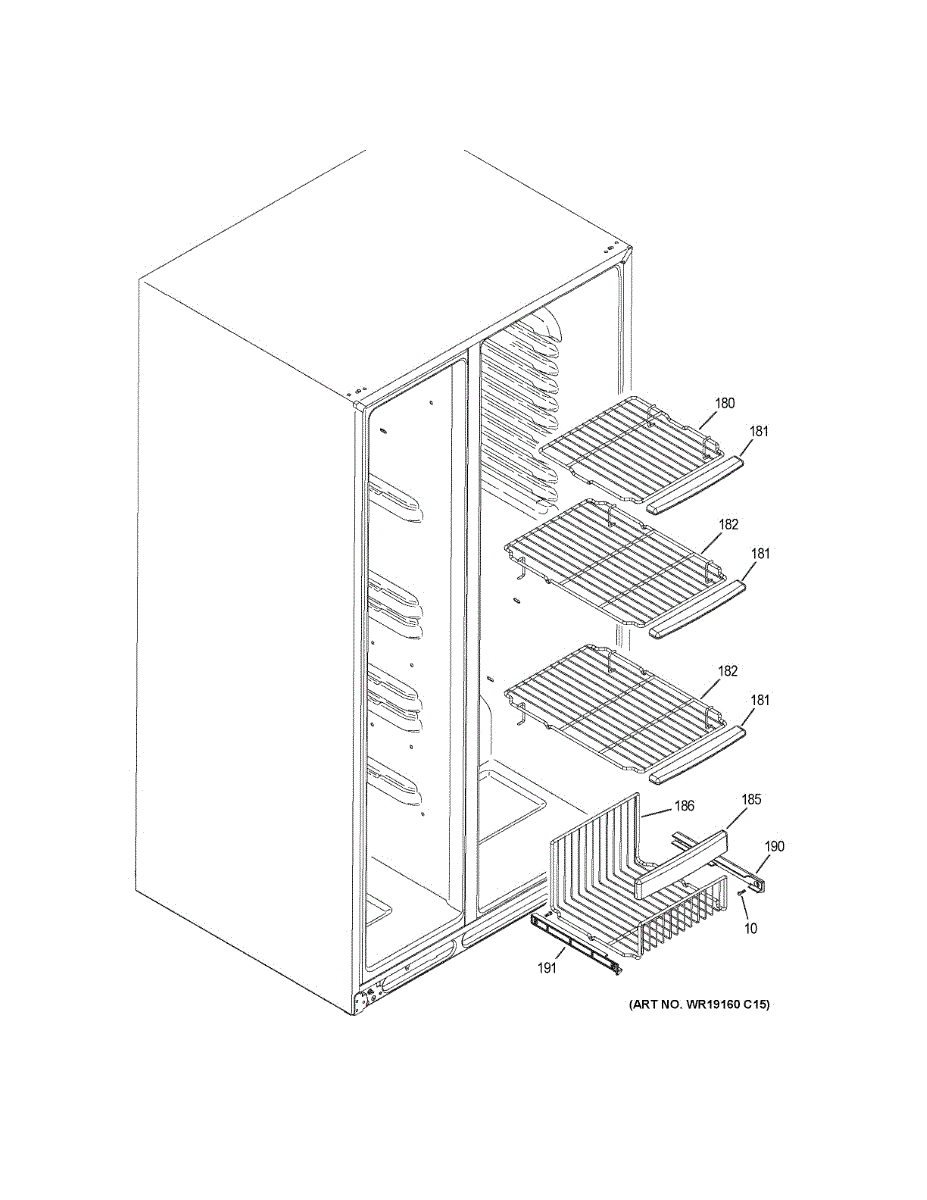 180
181
182
181
182
181
186
185
190
10
191
(ART NO. WR19160 C15)