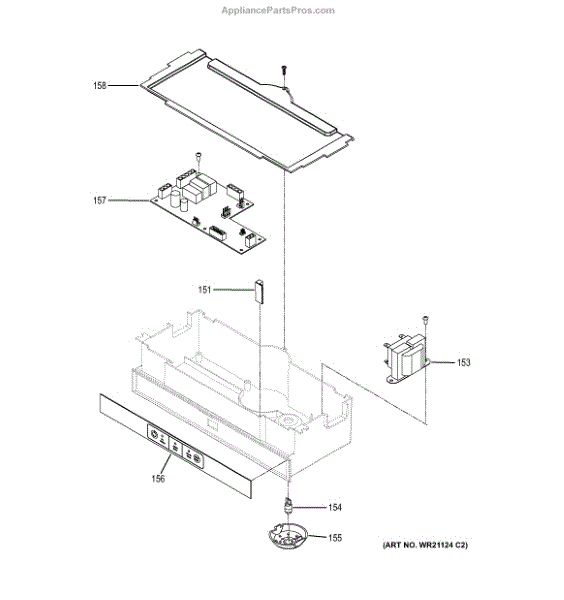 AppliancePartsPros.com

158

157

151

153

156

154

155

(ART NO. WR21124 C2)