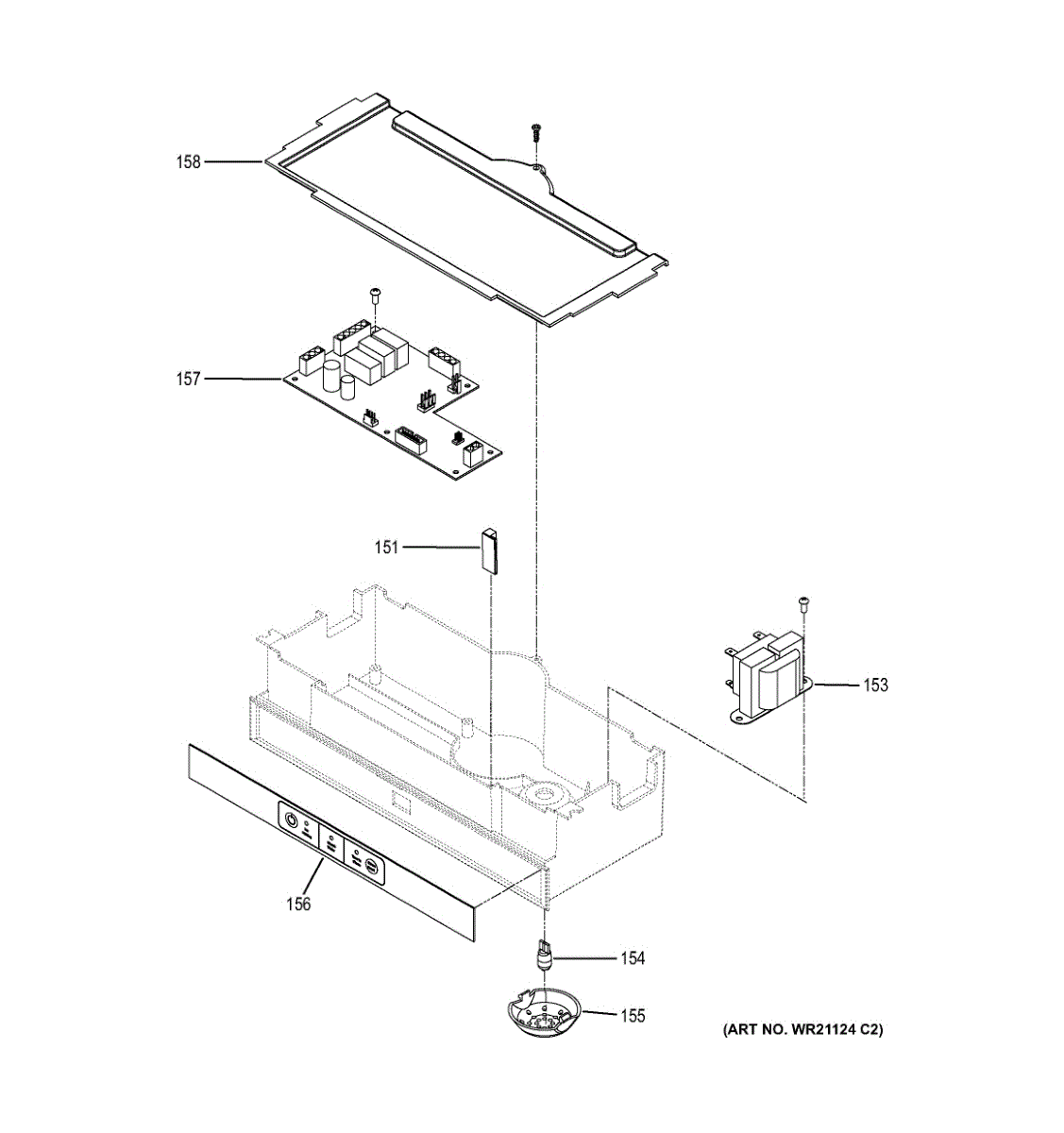 158

157

151

153

156

154

155

(ART NO. WR21124 C2)