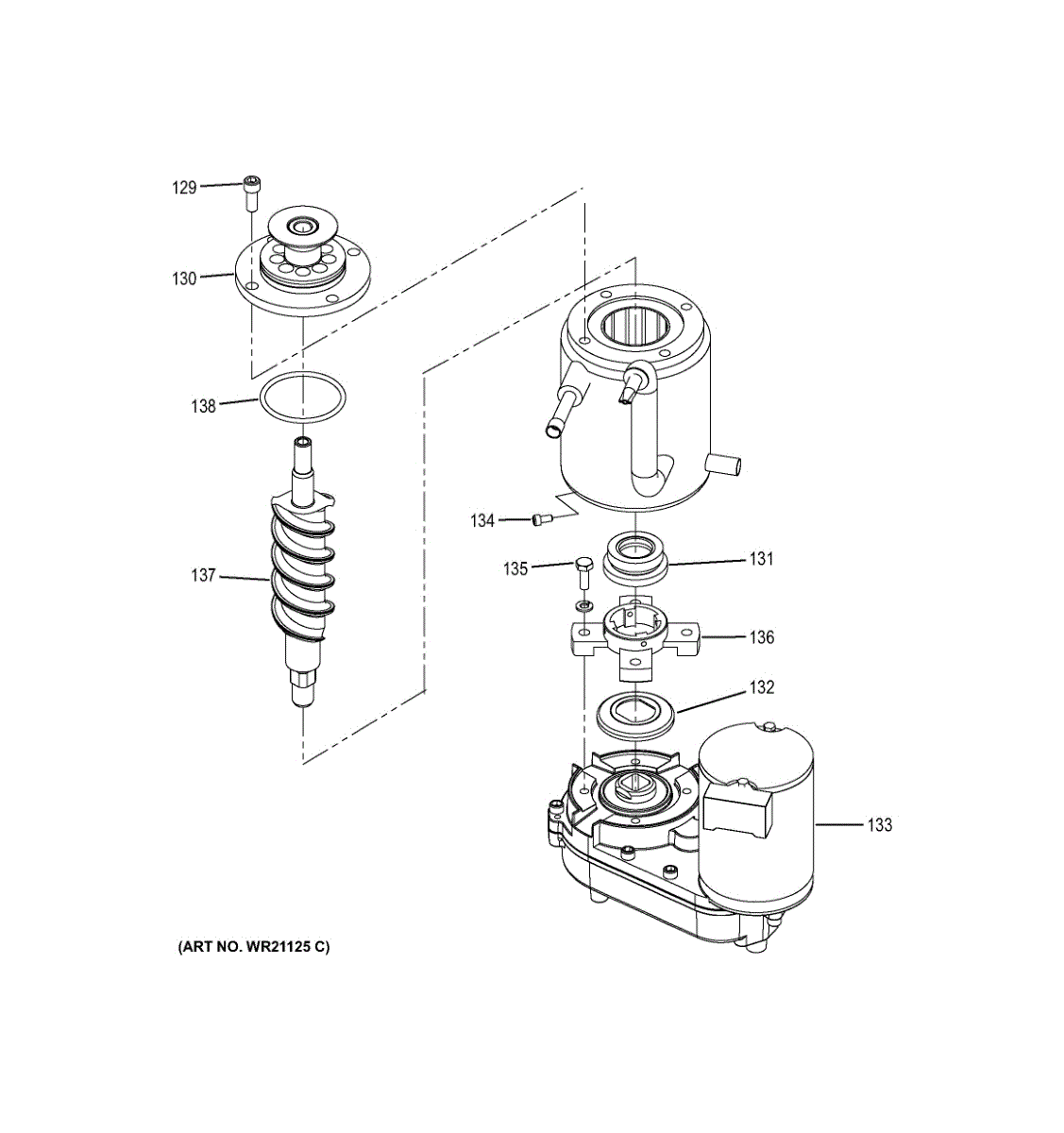 129
130
138
137
134
135
131
136
132
133
(ART NO. WR21125 C)