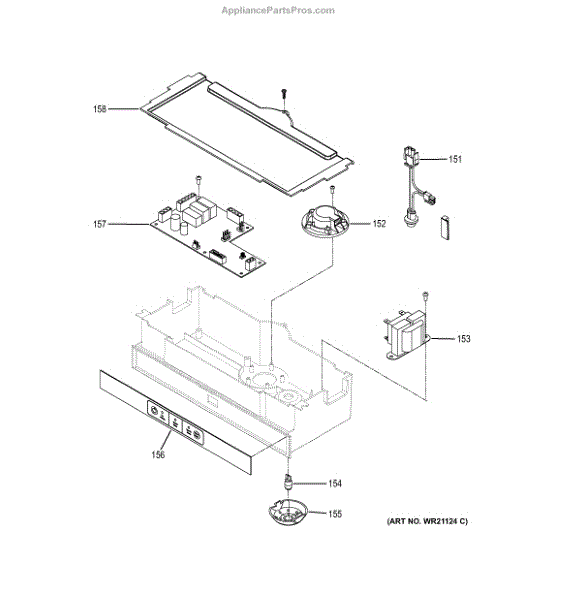 AppliancePartsPros.com

158

151

157

152

153

156

154

155

(ART NO. WR21124 C)