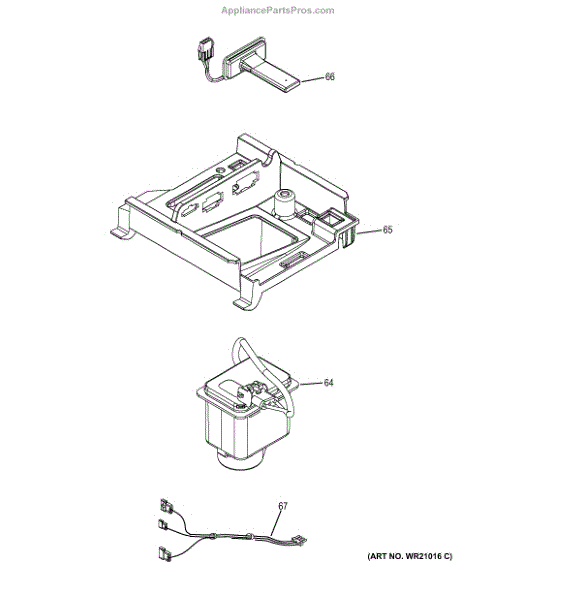 AppliancePartsPros.com

66

65

64

67

(ART NO. WR21016 C)