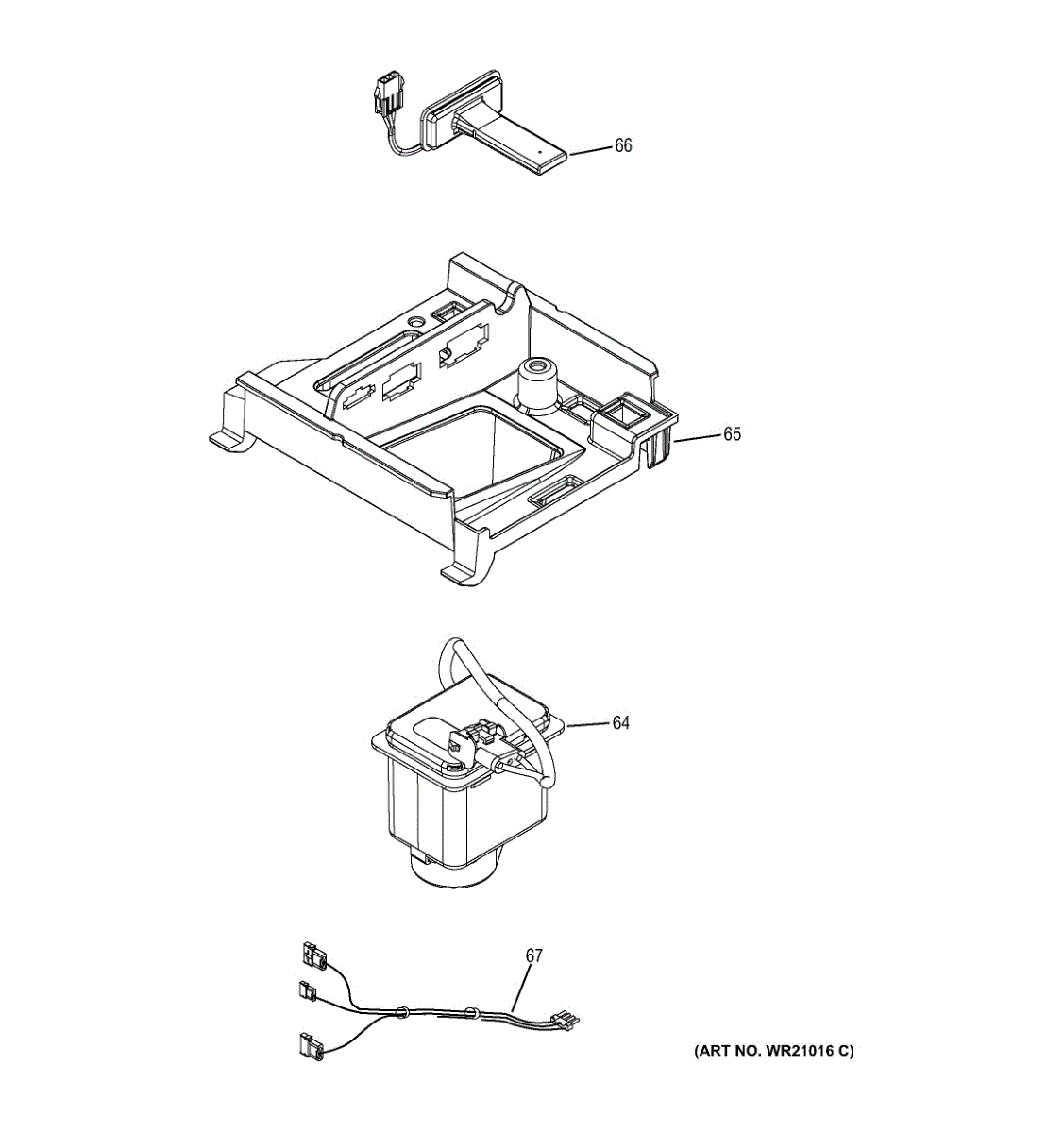 66

65

64

67

(ART NO. WR21016 C)