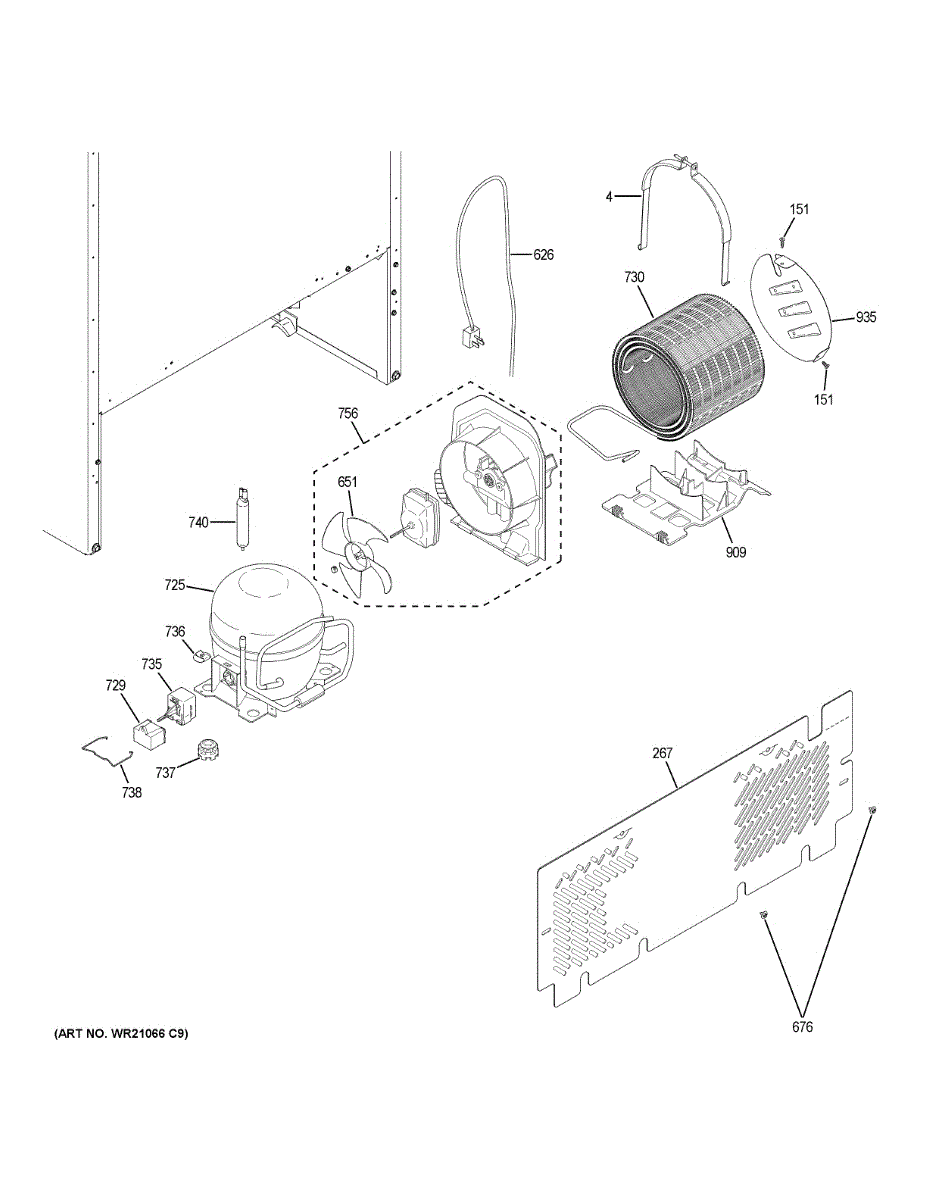 4
151
626
730
935
151
756
651
740
909
725
736
735
729
737
738
267
676
(ART NO. WR21066 C9)