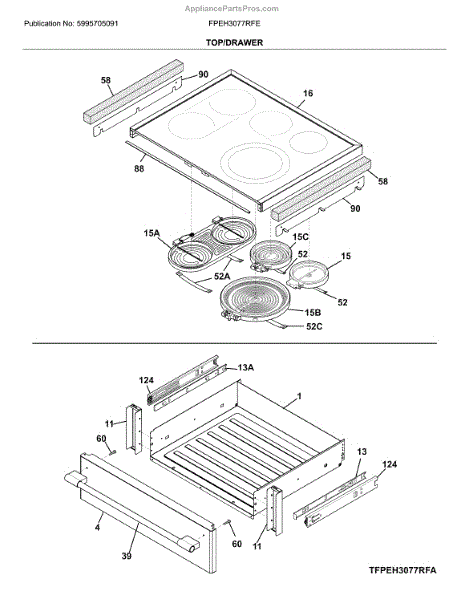 AppliancePartsPros.com

Publication No: 5995705091

FPEH3077RFE

TOP/DRAWER

58
90
16
88
58
90
15A
15C
52
15
52A
52
15B
52C

124
13A
1
11
60
13
124
4
39
60
11

TFPEH3077RFA