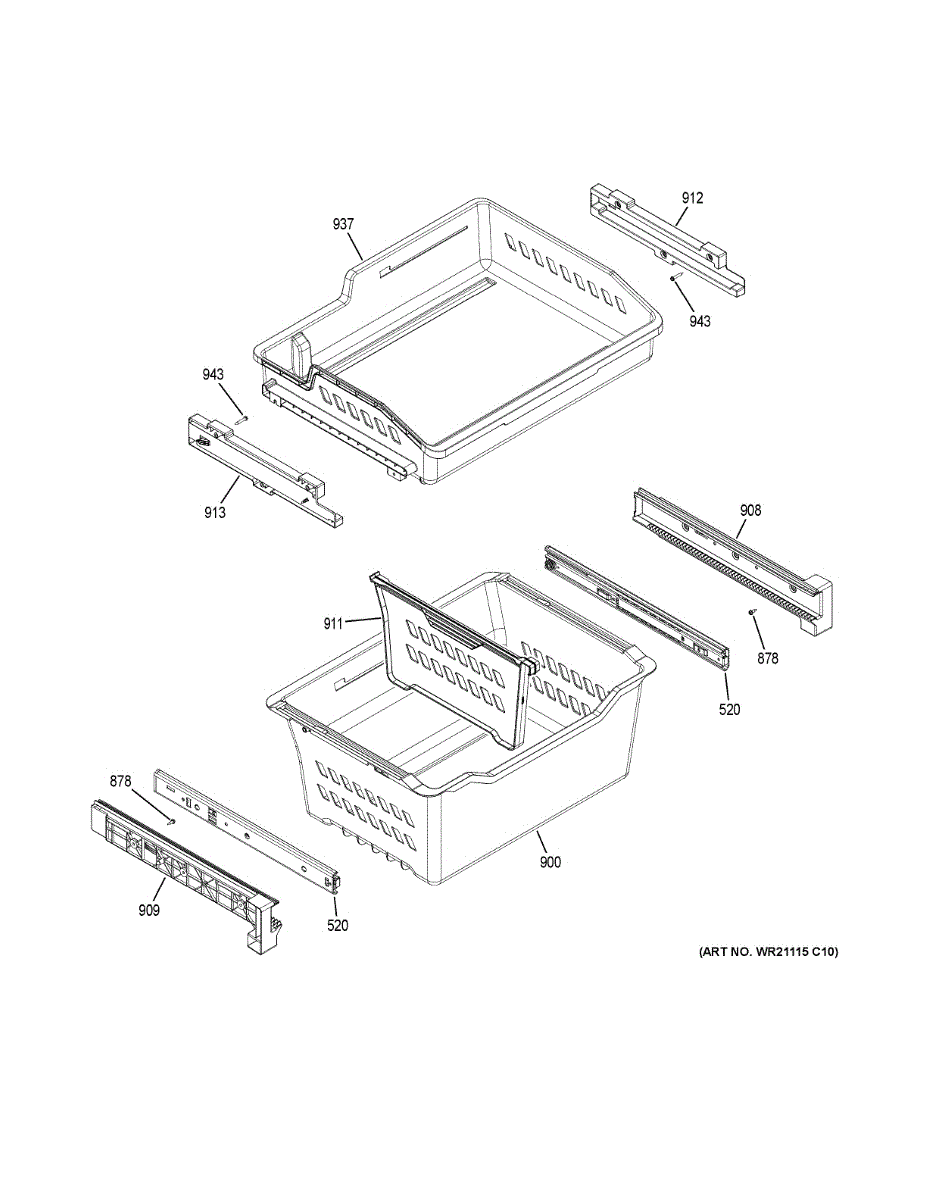 912
937
943
943
913
908
911
878
520
878
900
909
520
(ART NO. WR21115 C10)