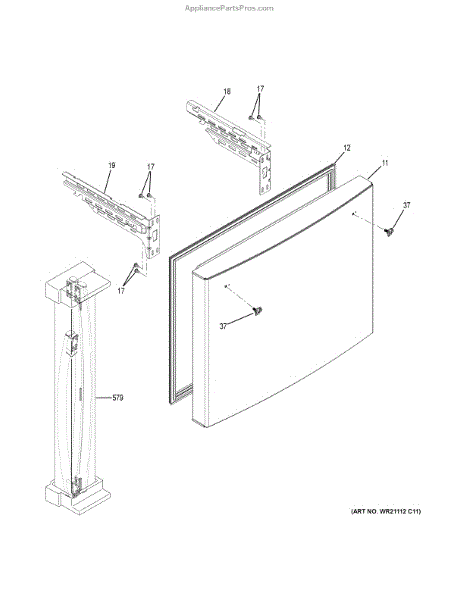 AppliancePartsPros.com

18
17
12
11
19
17
37
17
37
579

(ART NO. WR21112 C11)