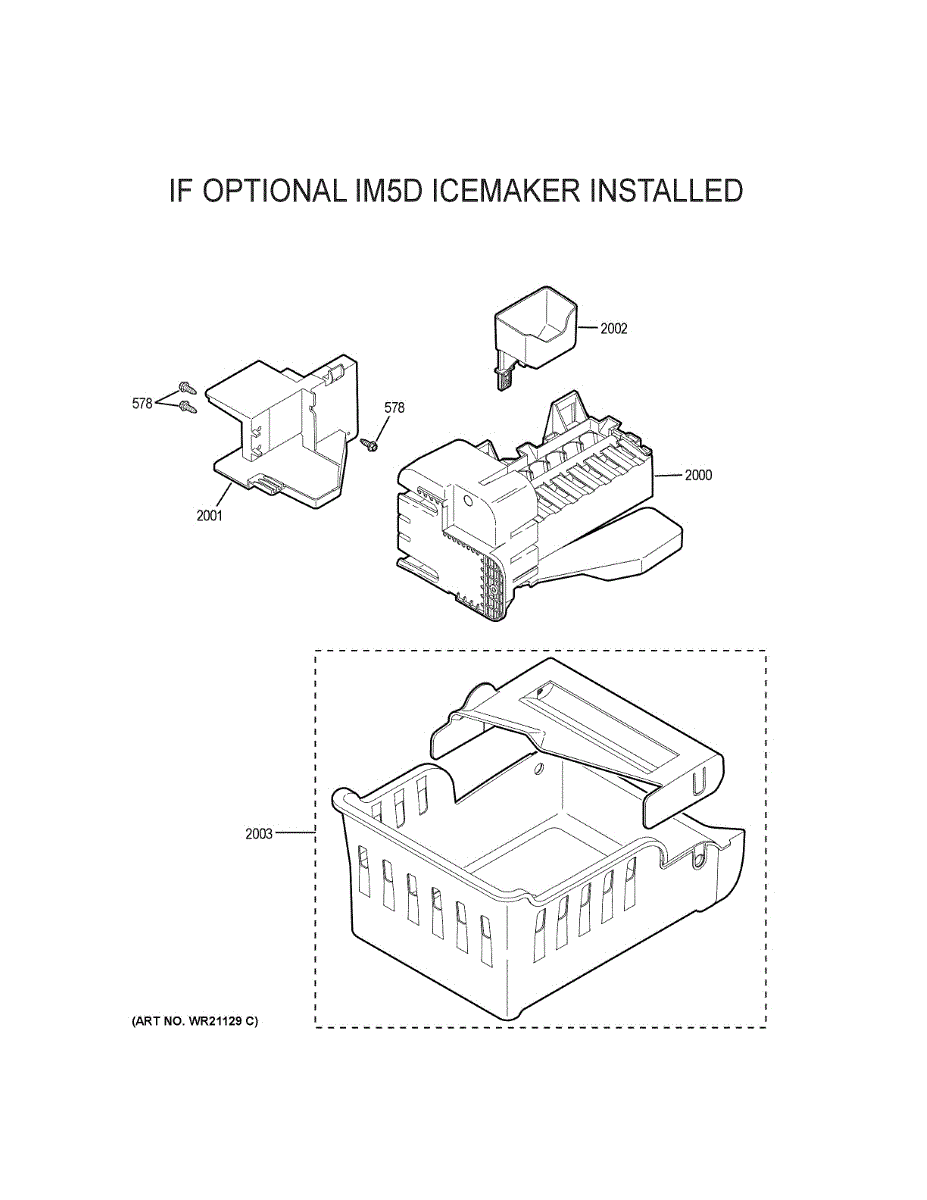 IF OPTIONAL IM5D ICEMAKER INSTALLED

2002

578

578

2000

2001

2003

(ART NO. WR21129 C)