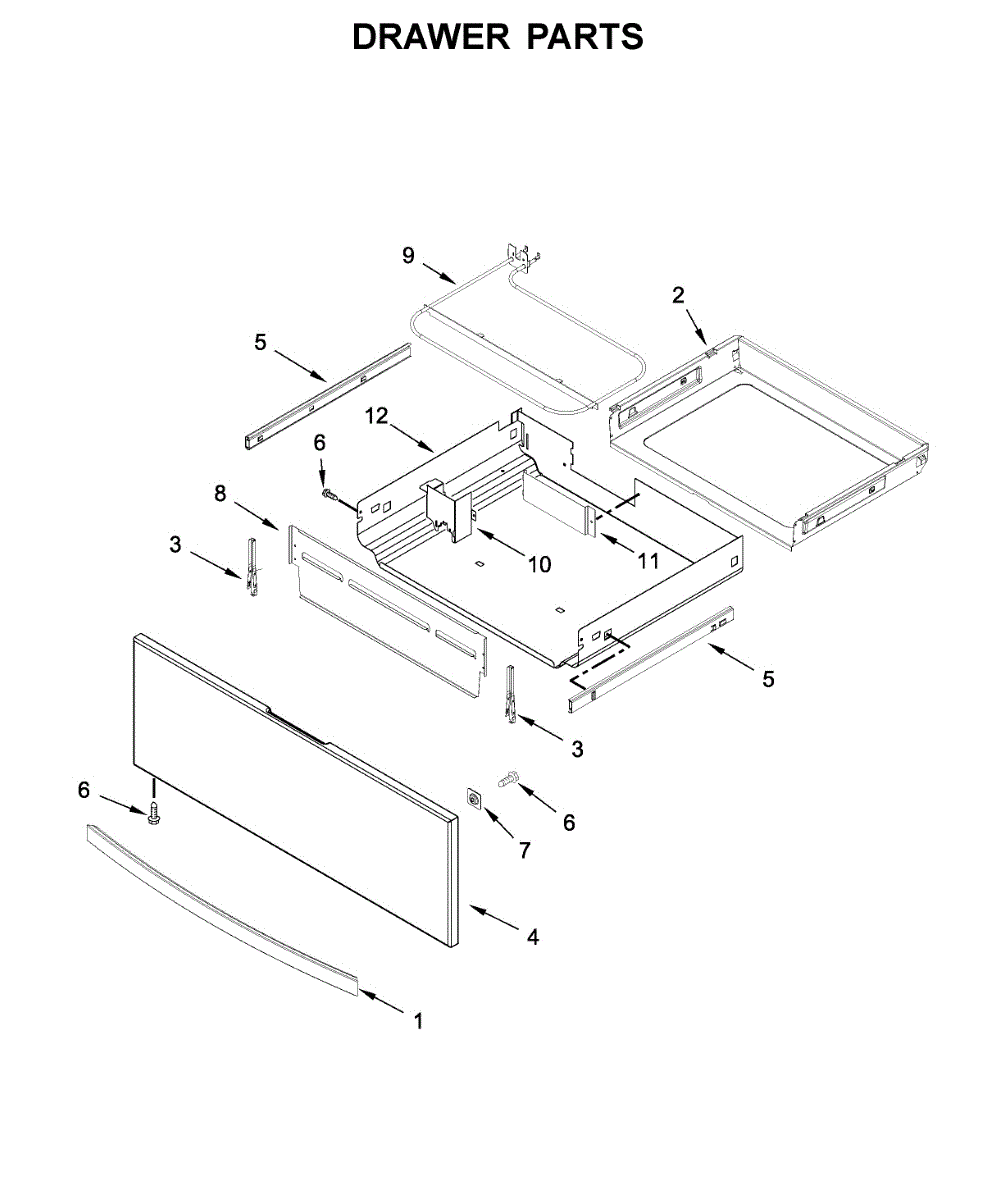 DRAWER PARTS

9
2
5
12
6
8
3
10
11
5
3
6
6
7
4
1