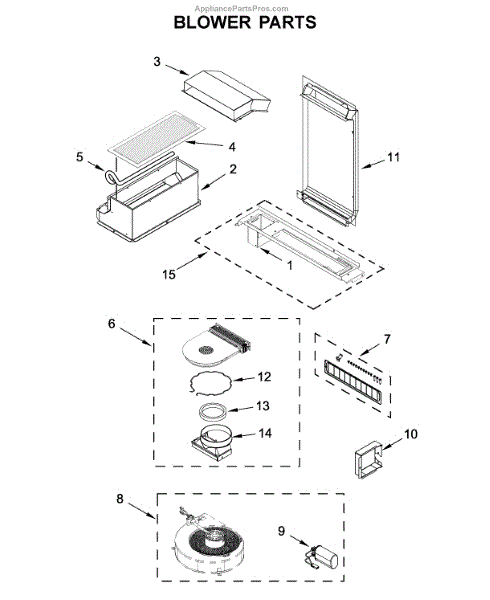 AppliancePartsPros.com
BLOWER PARTS

3
4
5
2
11
1
15
6
7
12
13
14
10
8
9