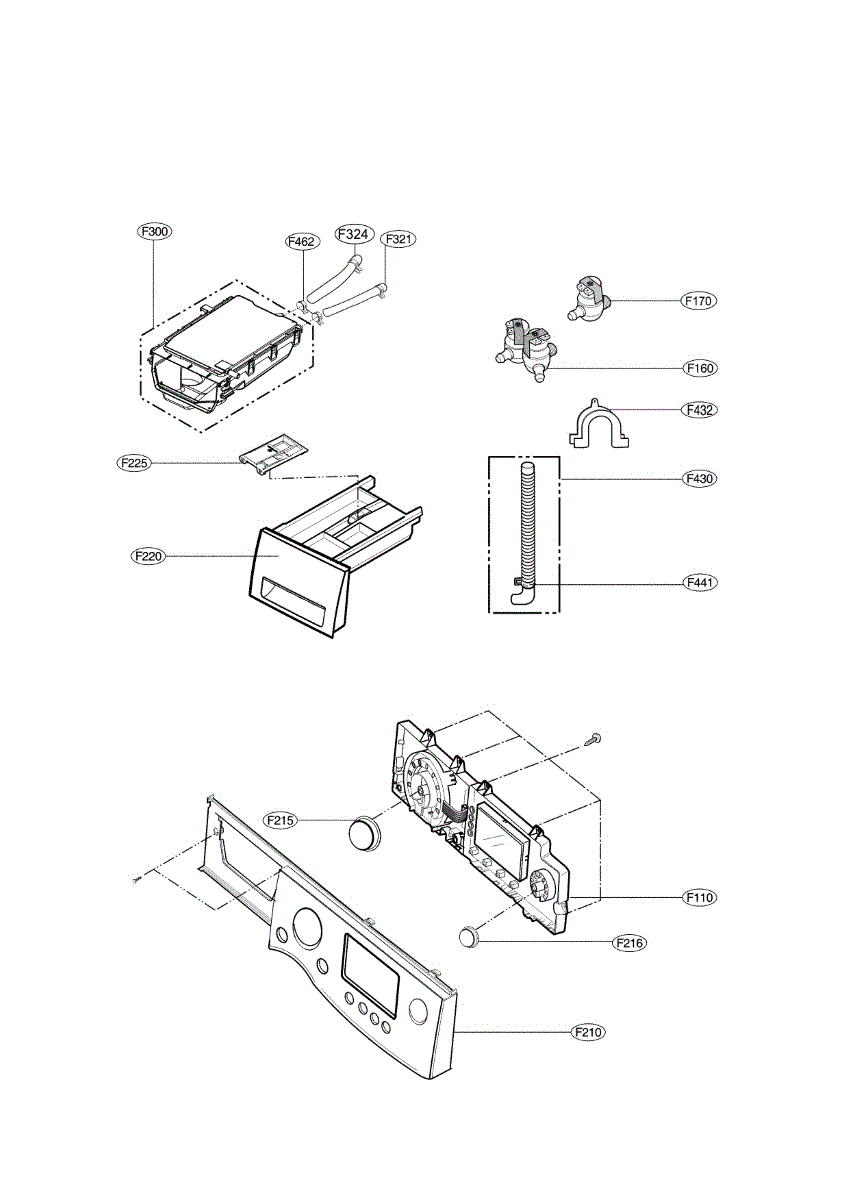 F300
F462
F324
F321
F170
F160
F432
F225
F430
F220
F441
F215
F110
F216
F210