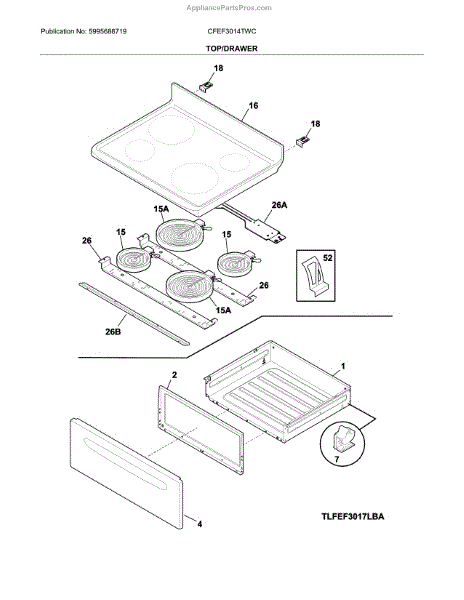 AppliancePartsPros.com

Publication No: 5995688719
CFEF3014TWC

TOP/DRAWER

18
16
18
15A
26A
26
15
15
52
26
15A
26B
2
1
7
4
TLFEF3017LBA